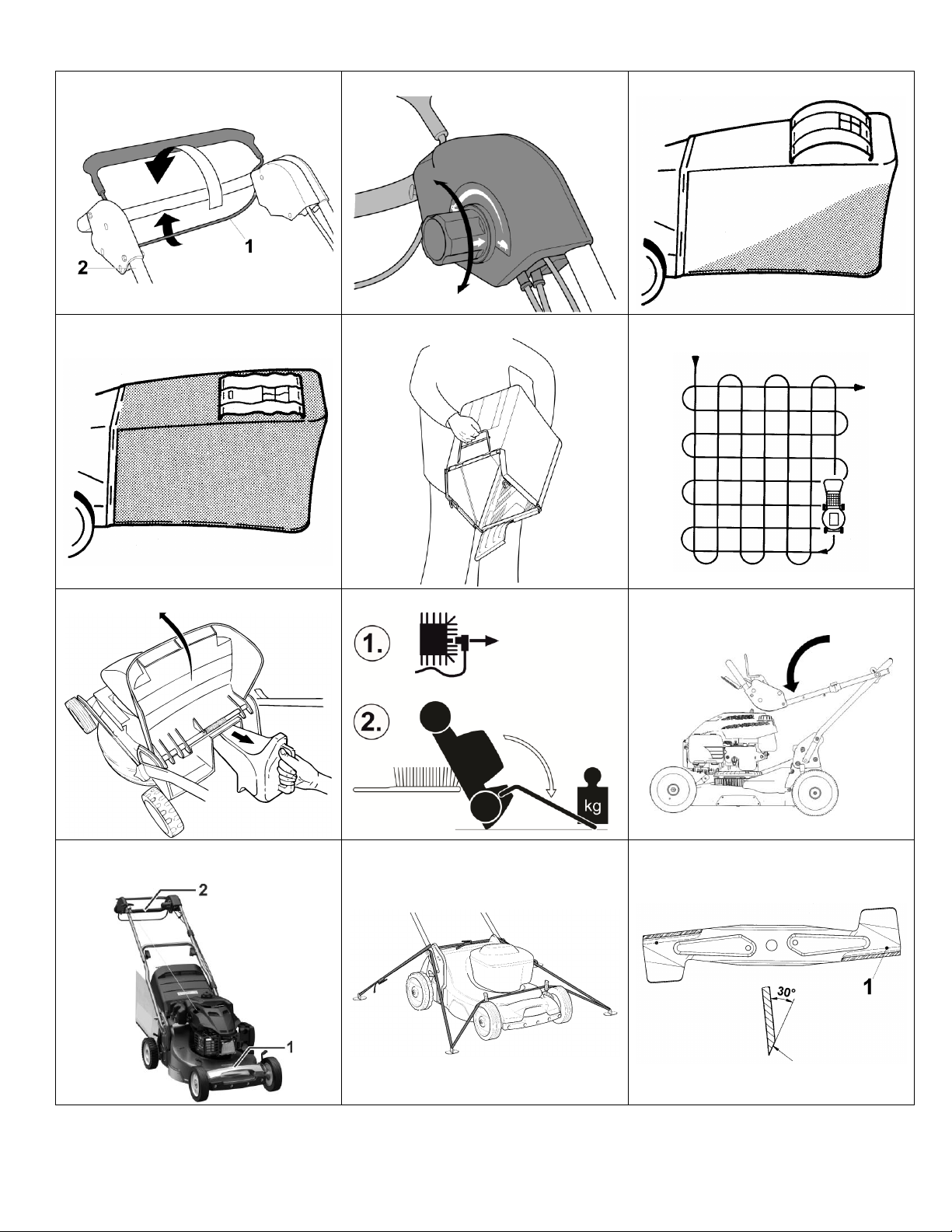 1
2

1.
2.
kg

2
1

30°
1