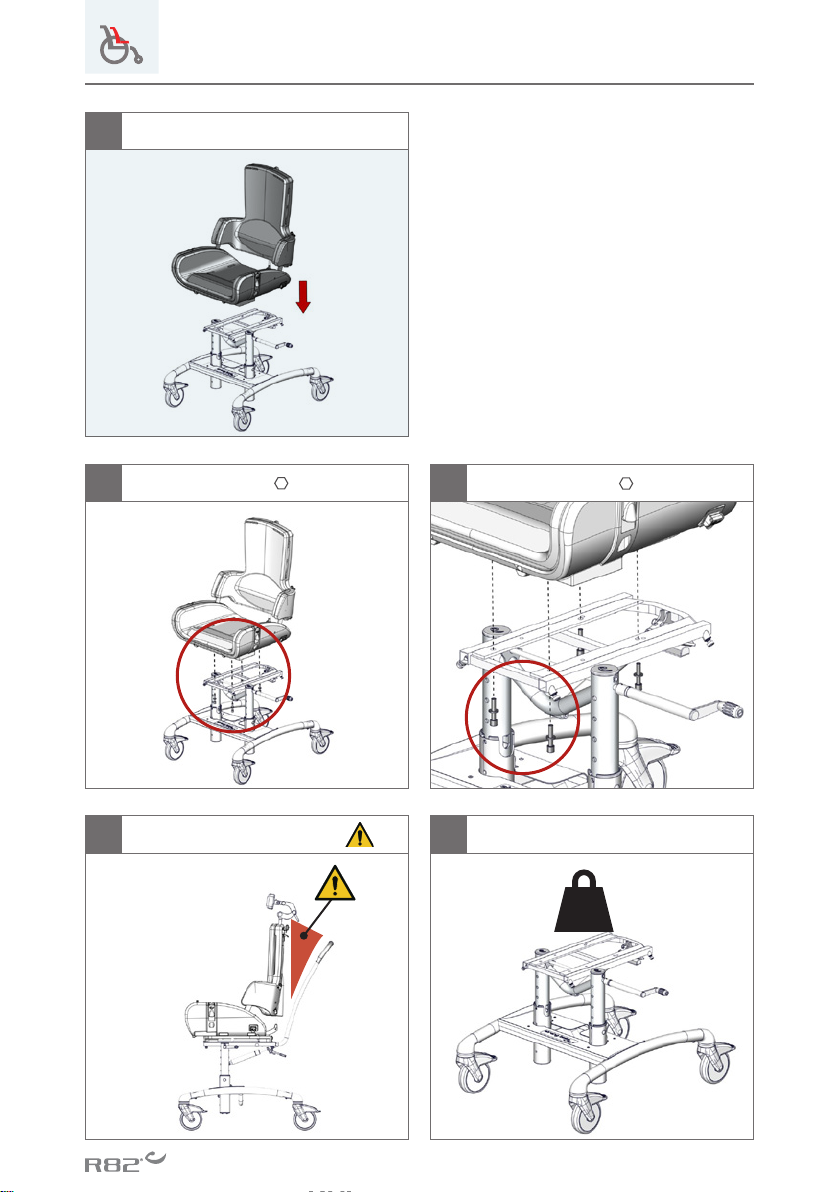 R82