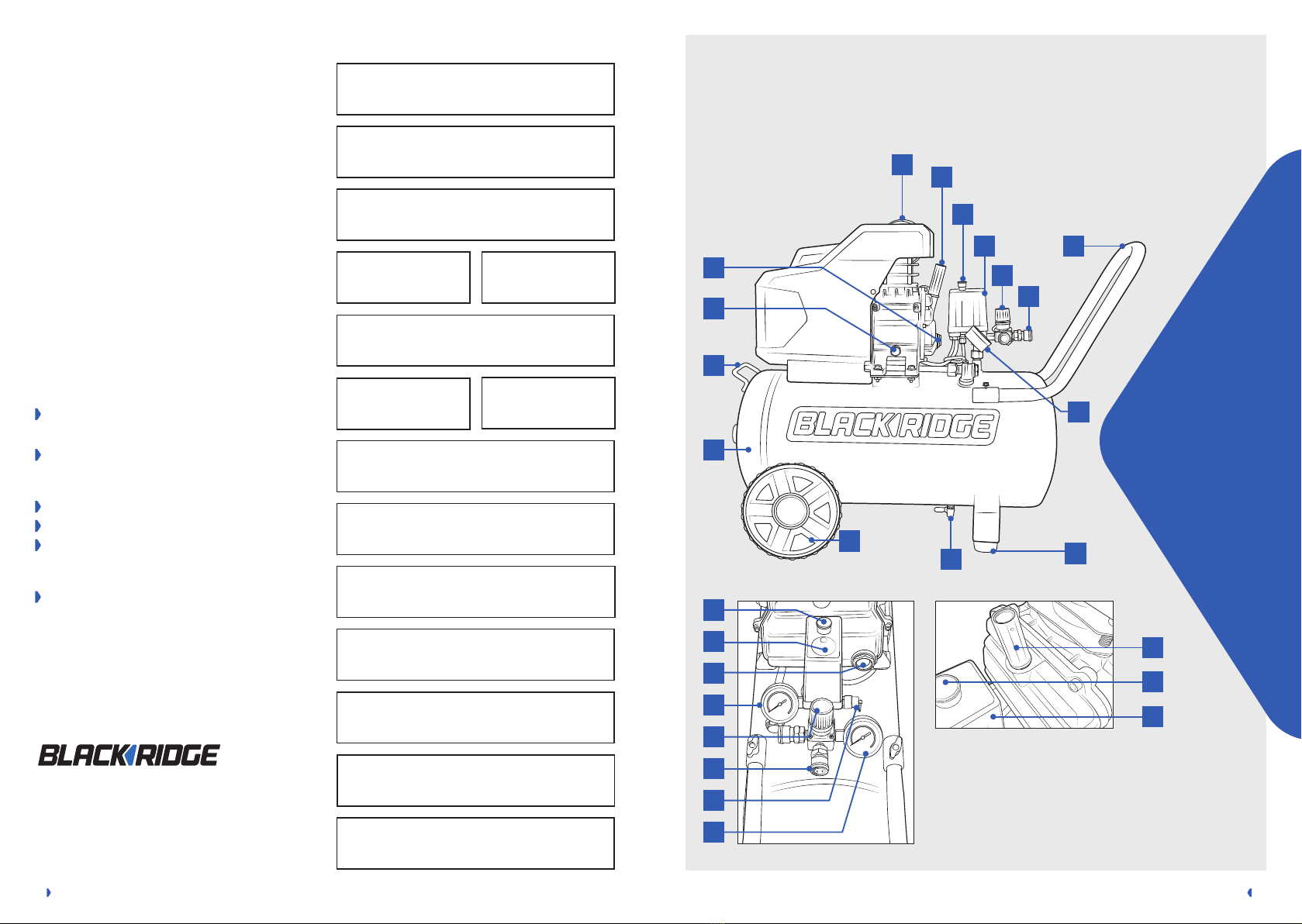 BLACKRIDGE

BLACKRIDGE