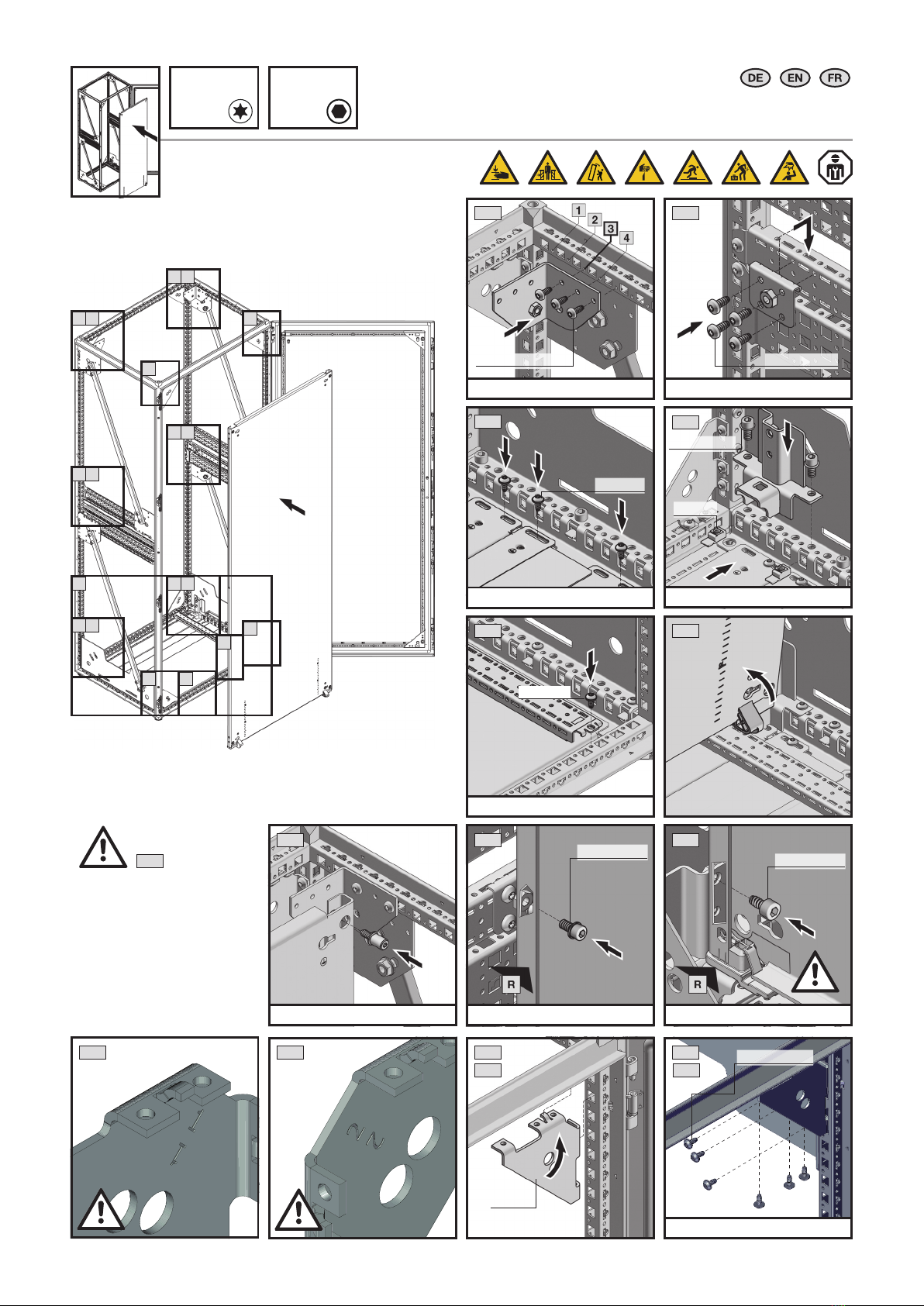 DE EN FR

1
2
3
4

R

R