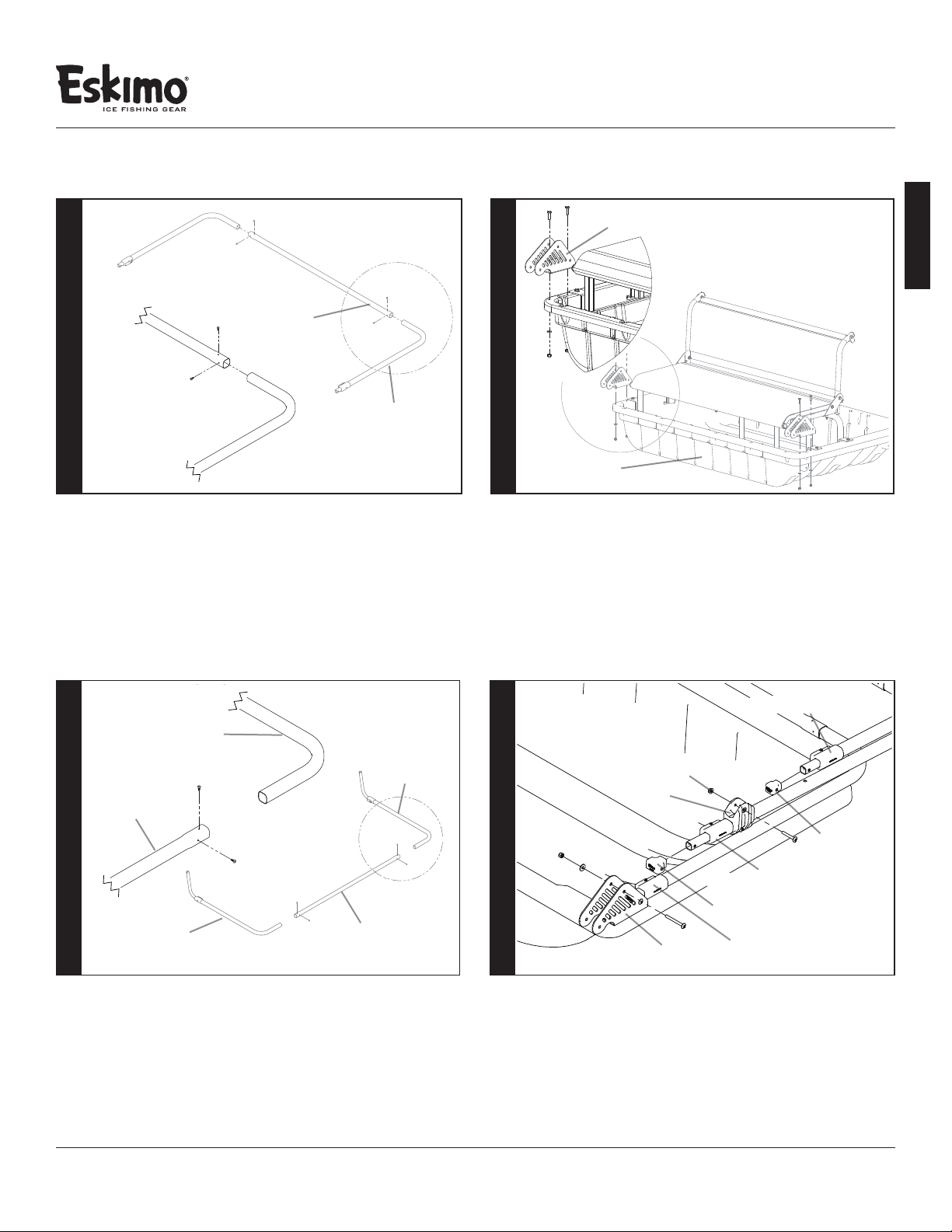 Eskimo®
ICE FISHING GEAR