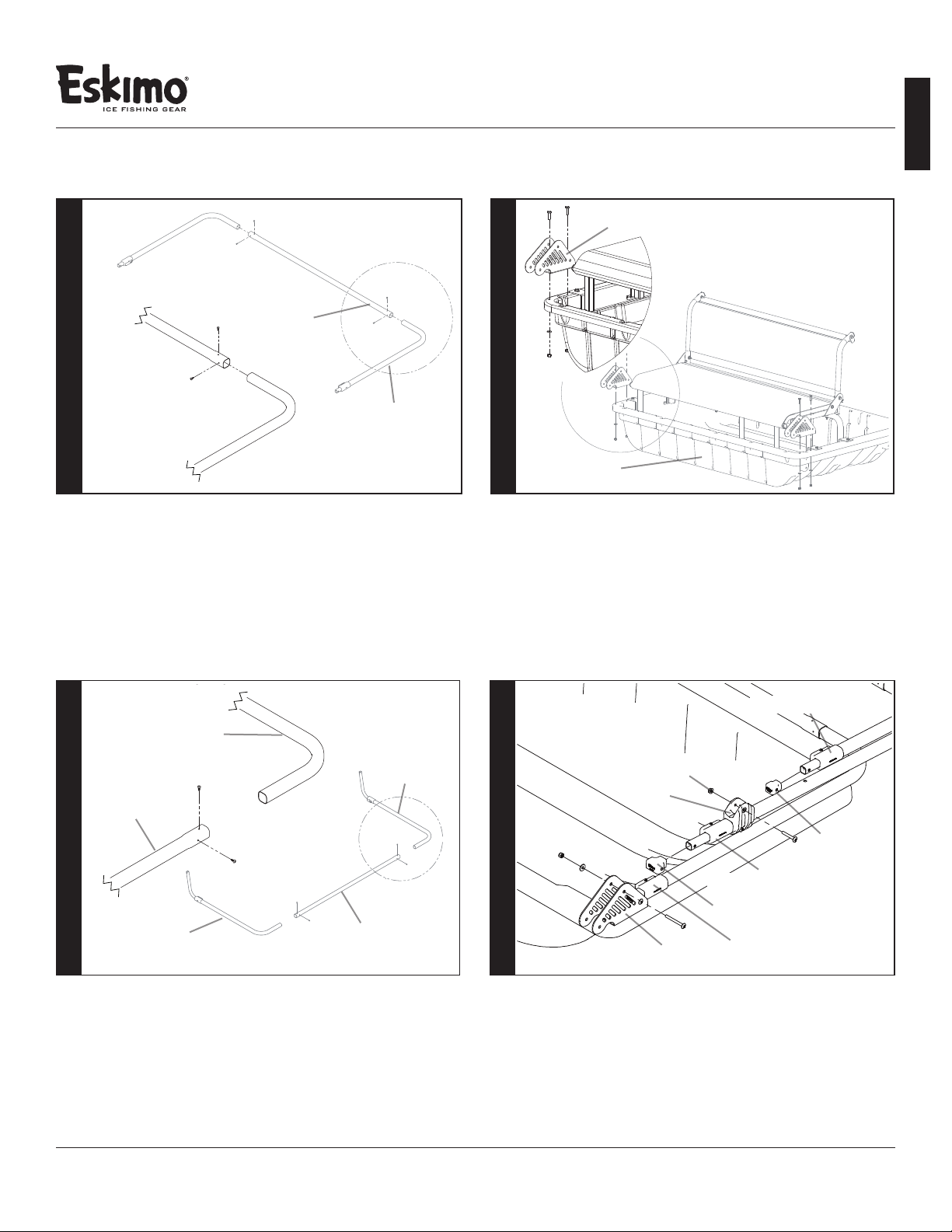 Eskimo®
ICE FISHING GEAR