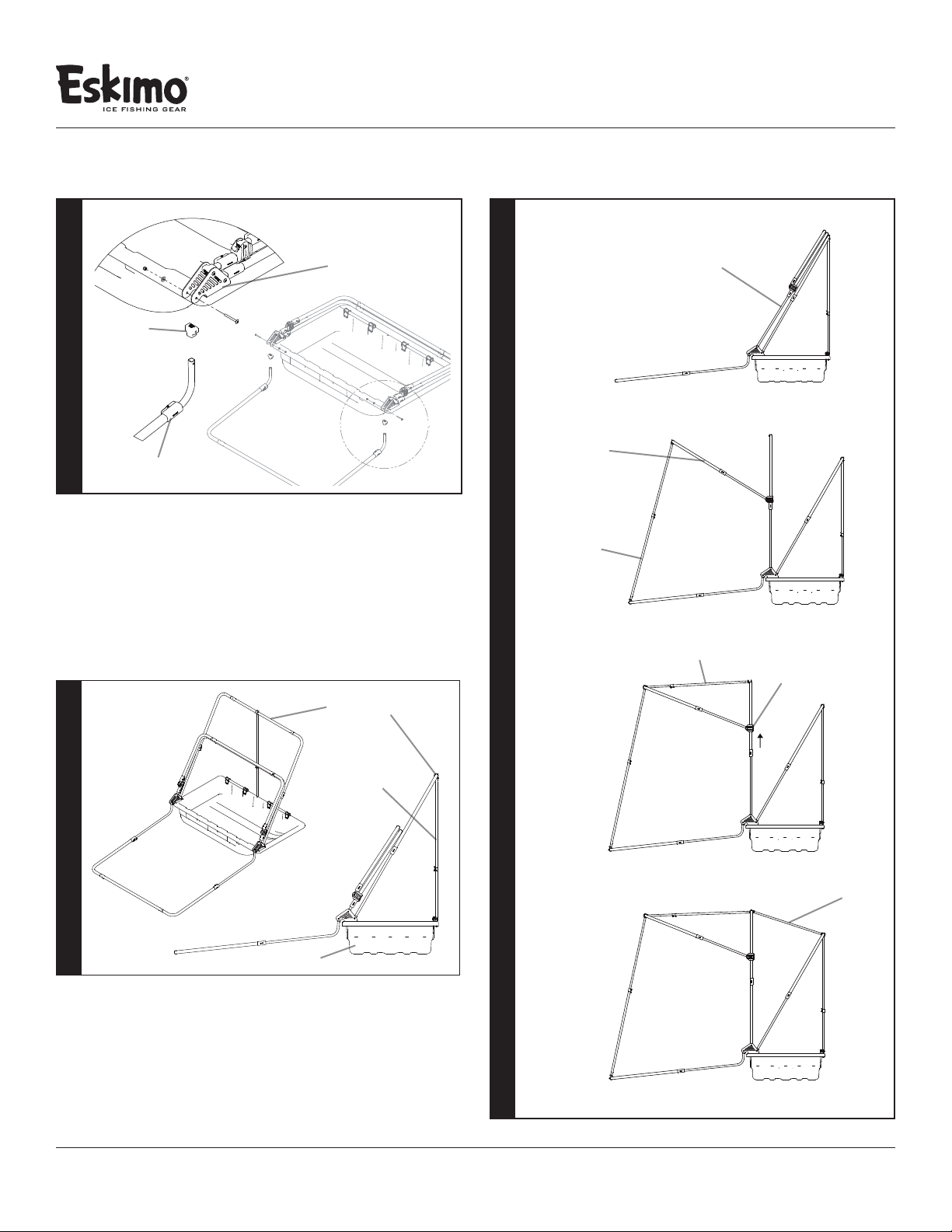 Eskimo®
ICE FISHING GEAR