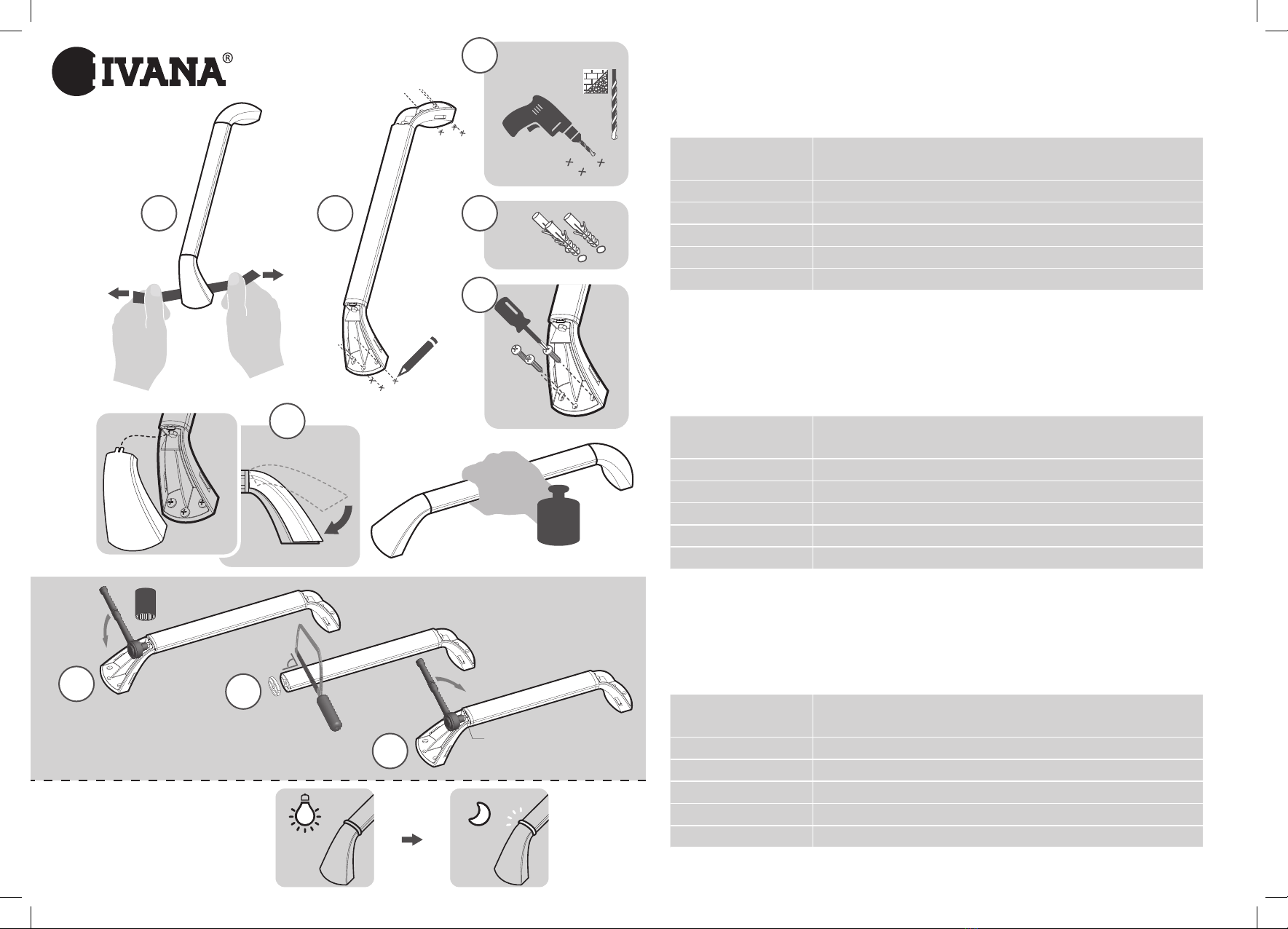 IVANA®