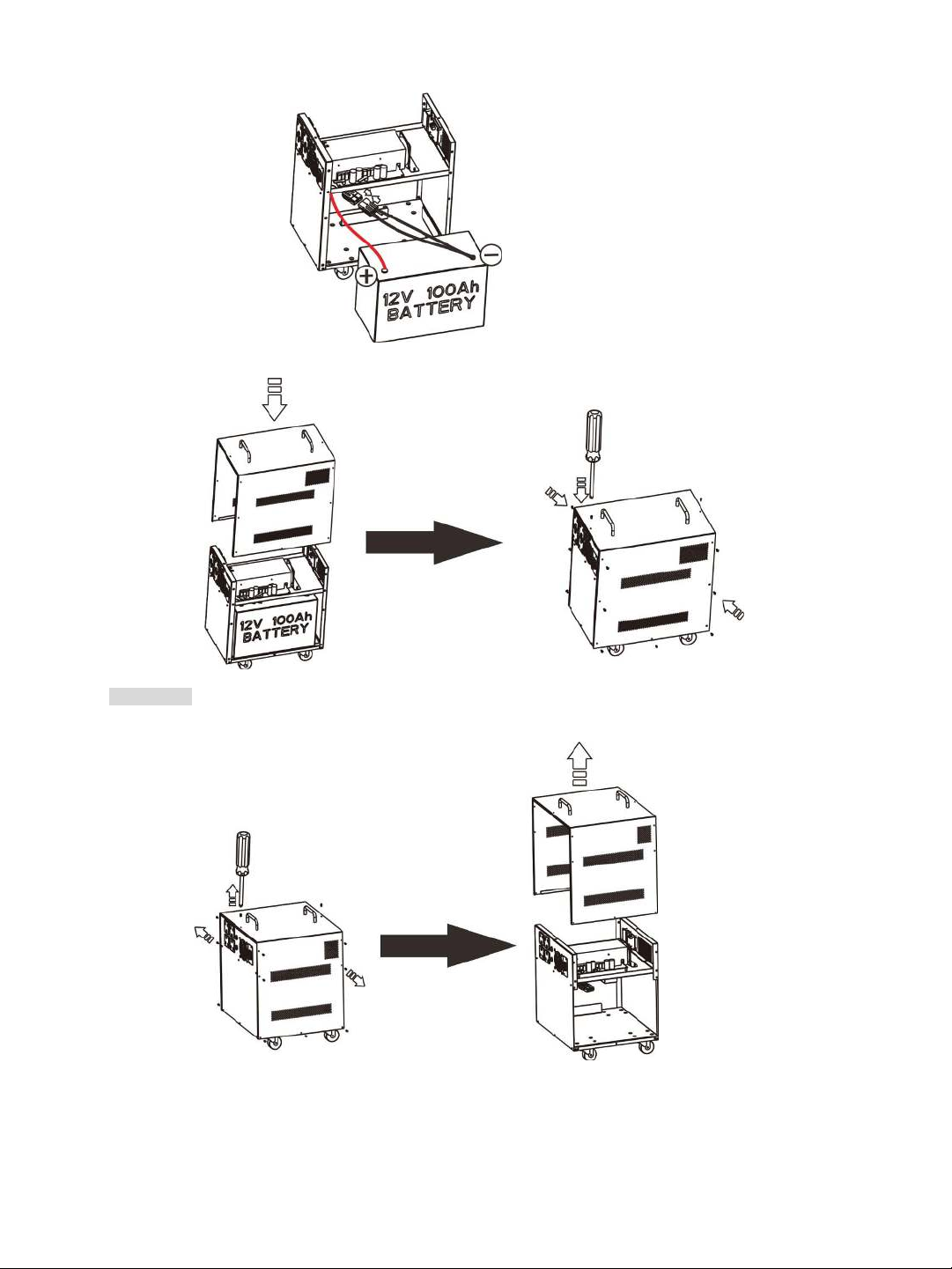 12V 100Ah BATTERY

12V 100Ah BATTERY