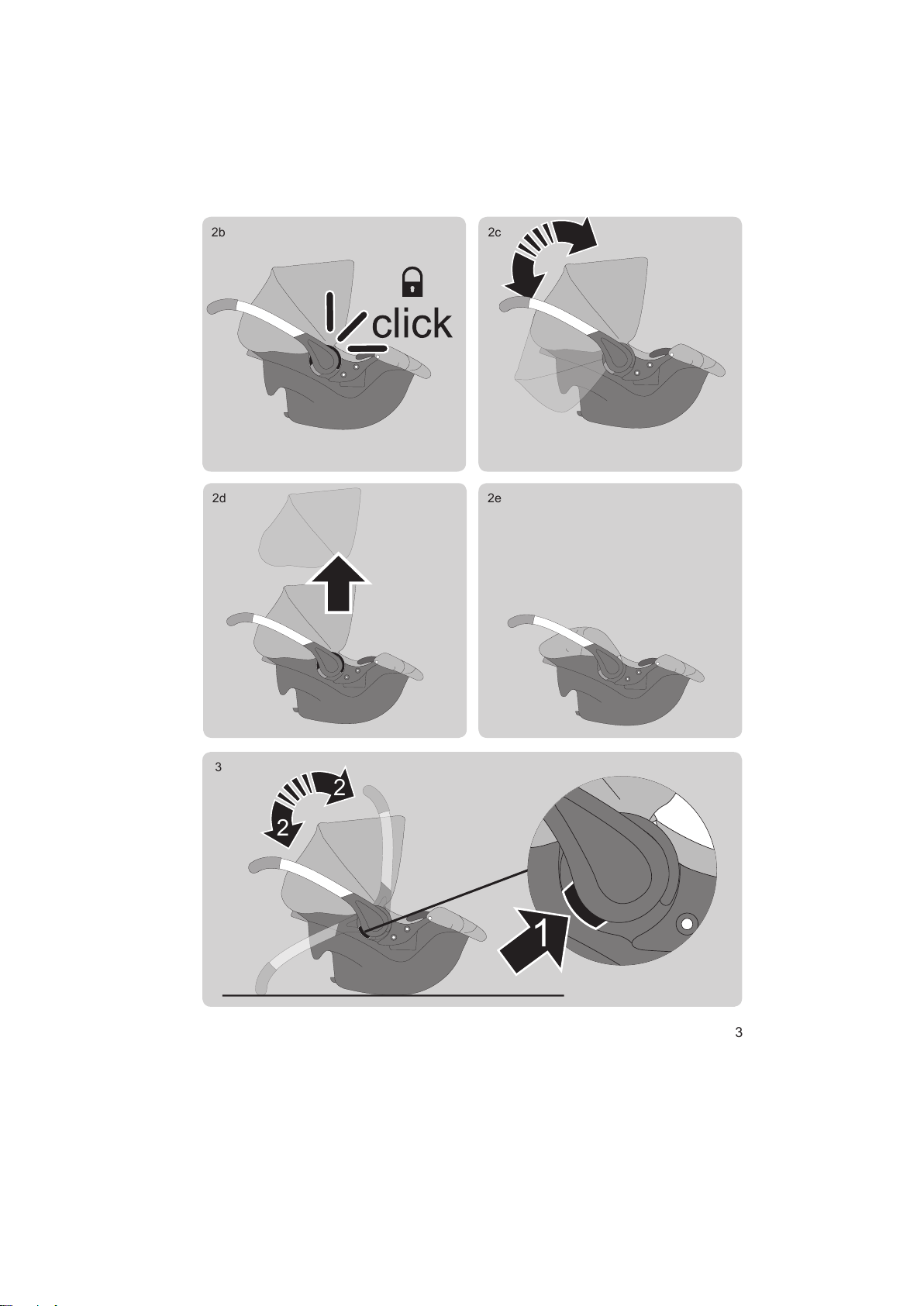 2b

click

2c

2d

2e

3

2

2

1

3