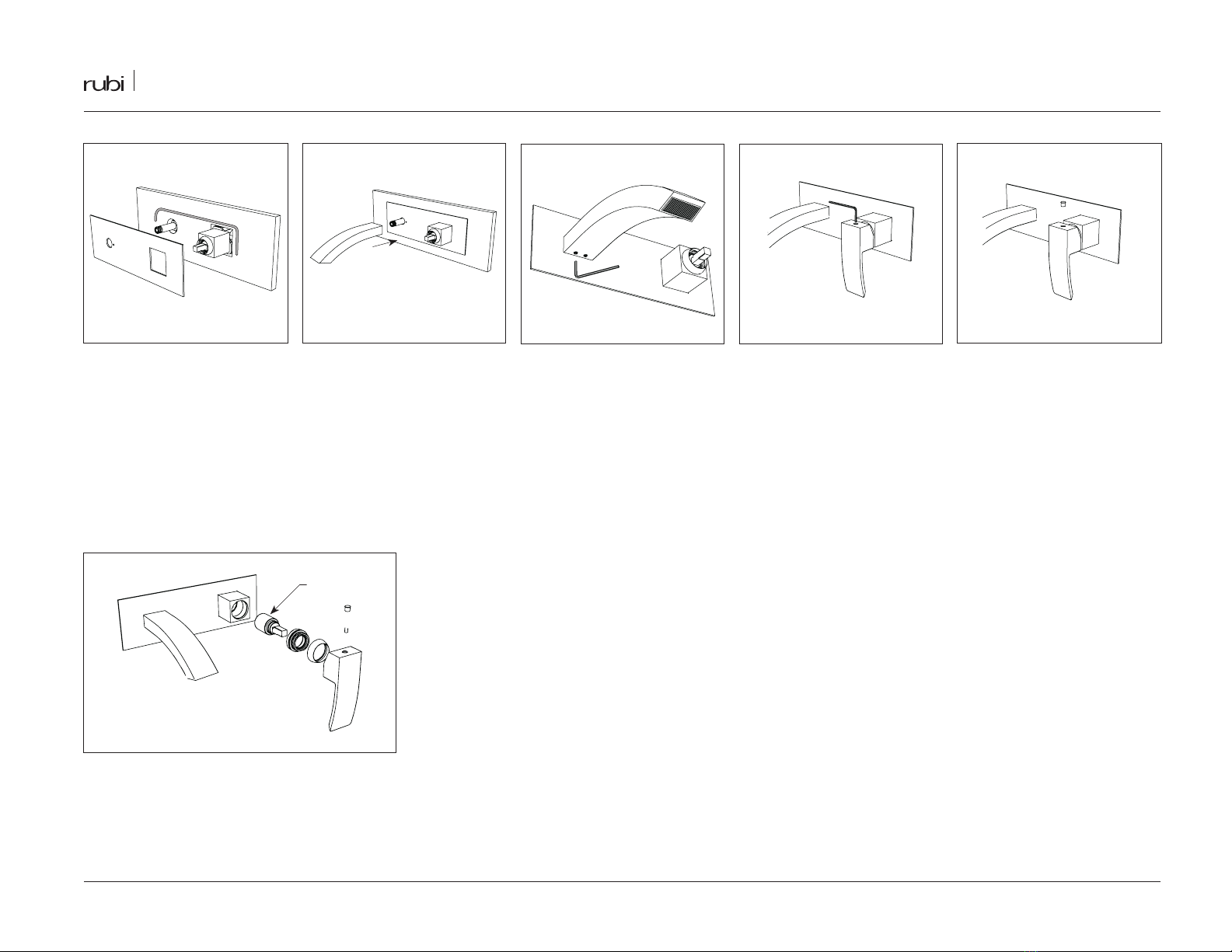 rubi