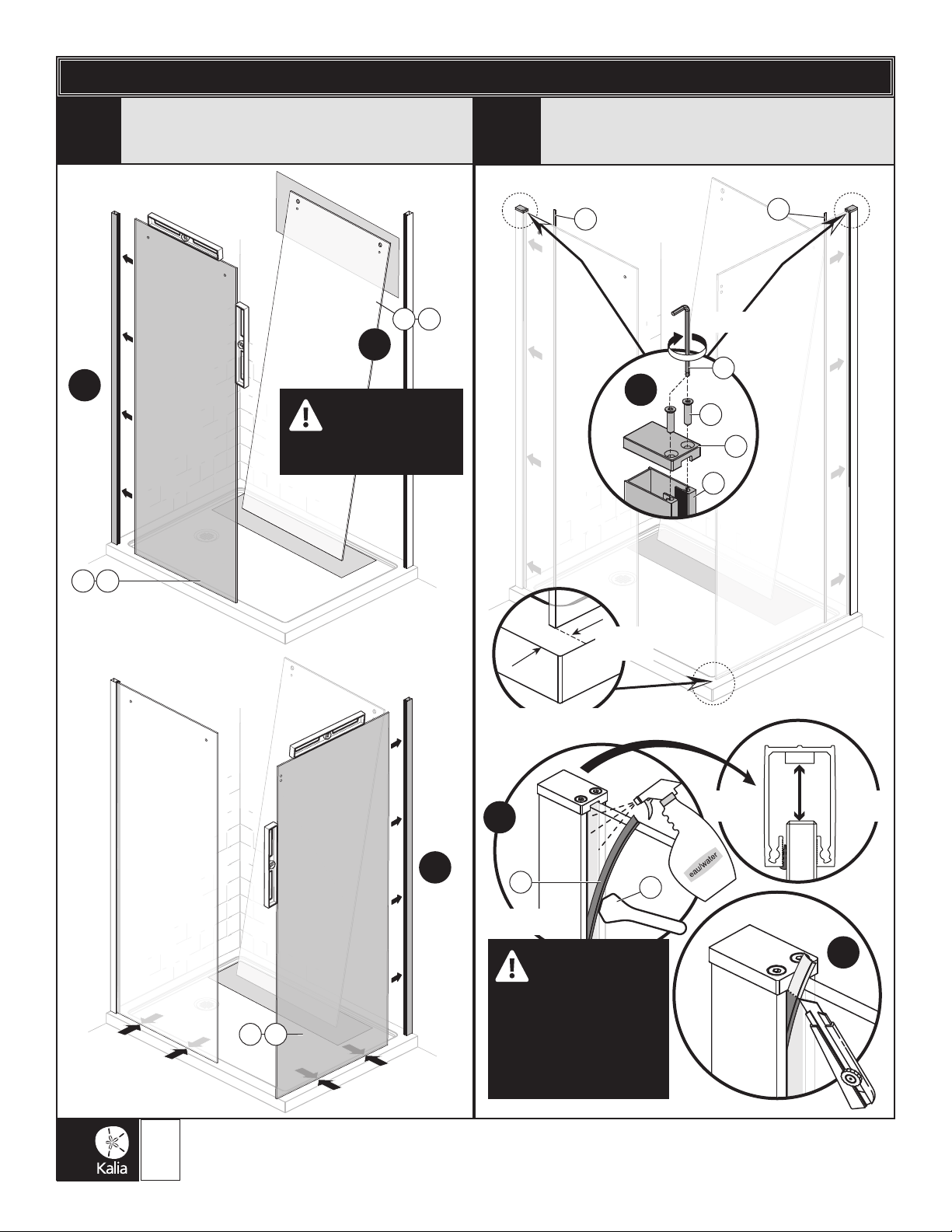 eau/water

Kalia