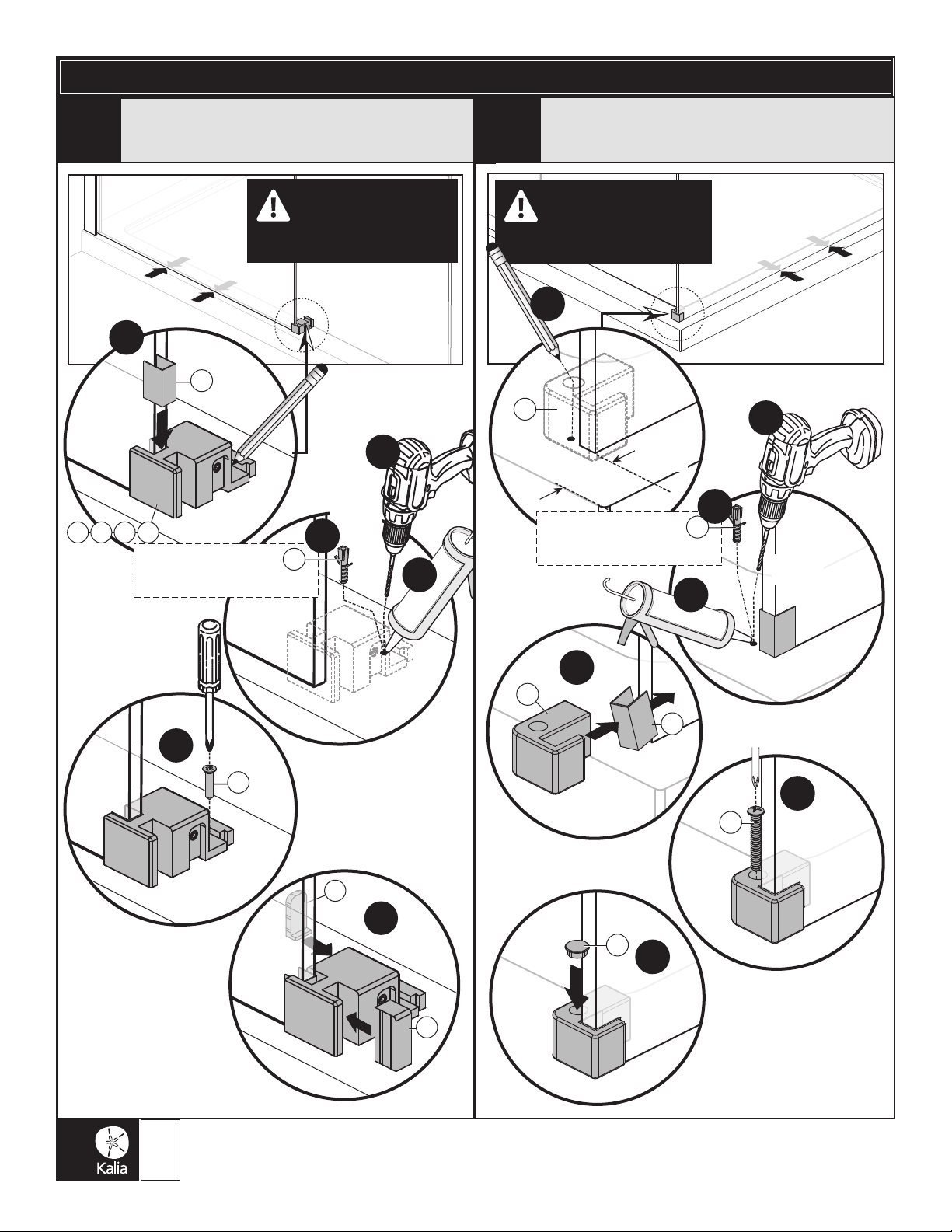 Kalia