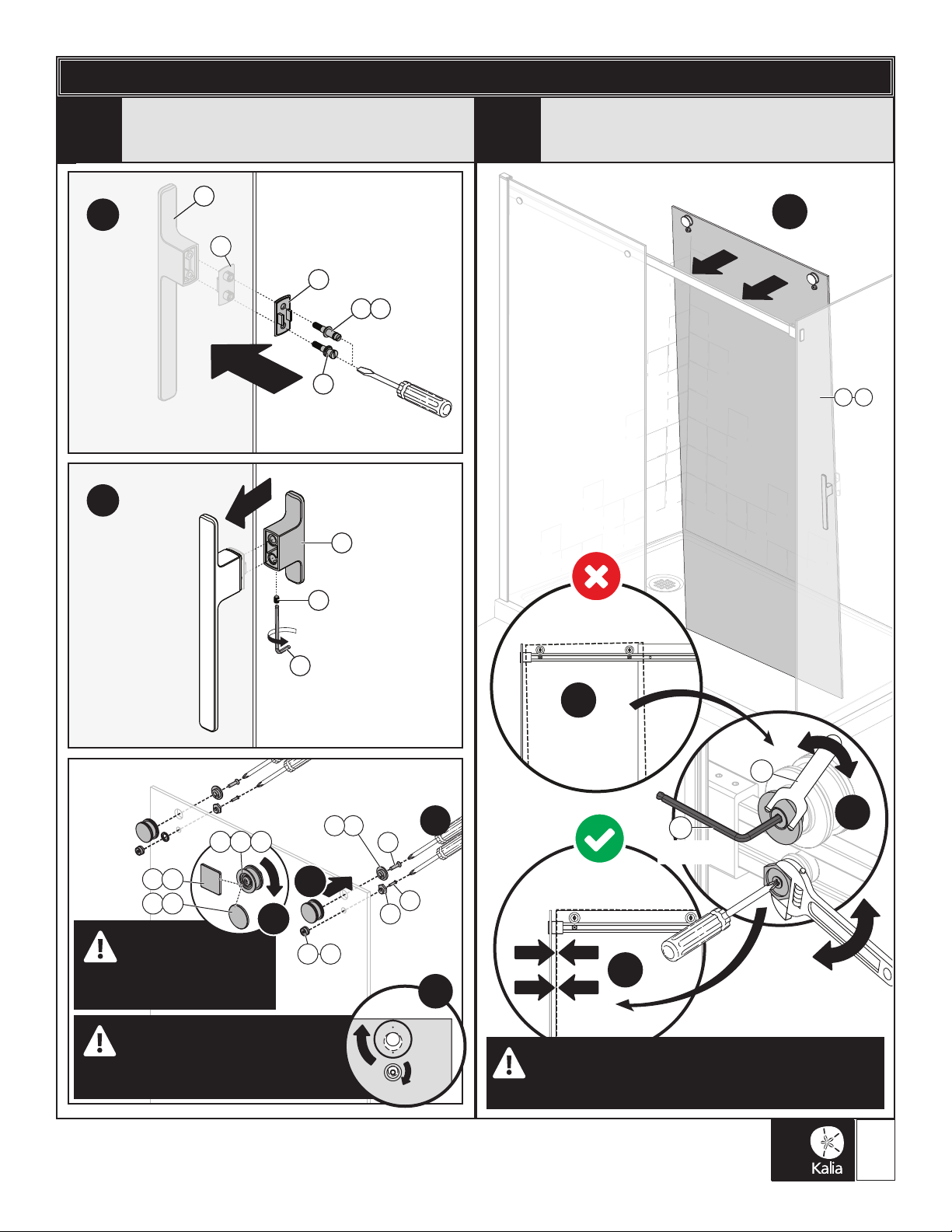 Kalia