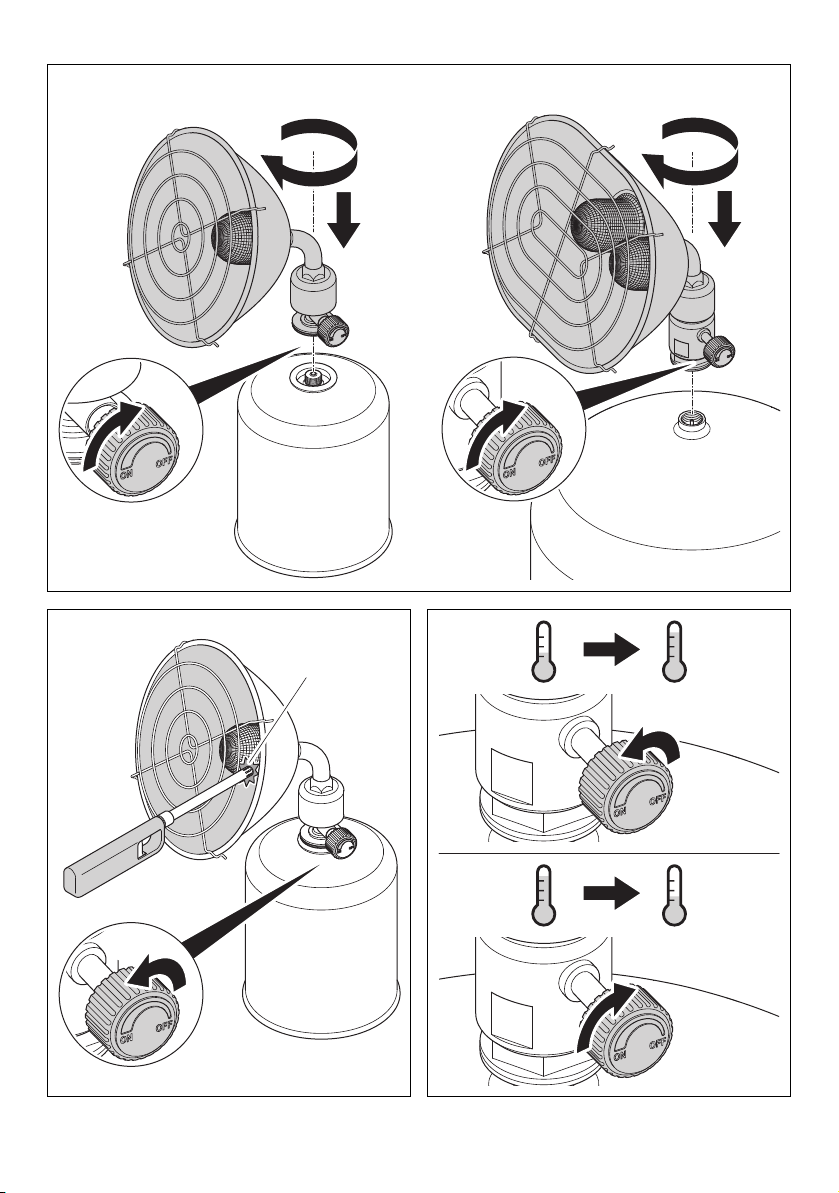 ON OFF

ON OFF

ON OFF

ON OFF

ON OFF