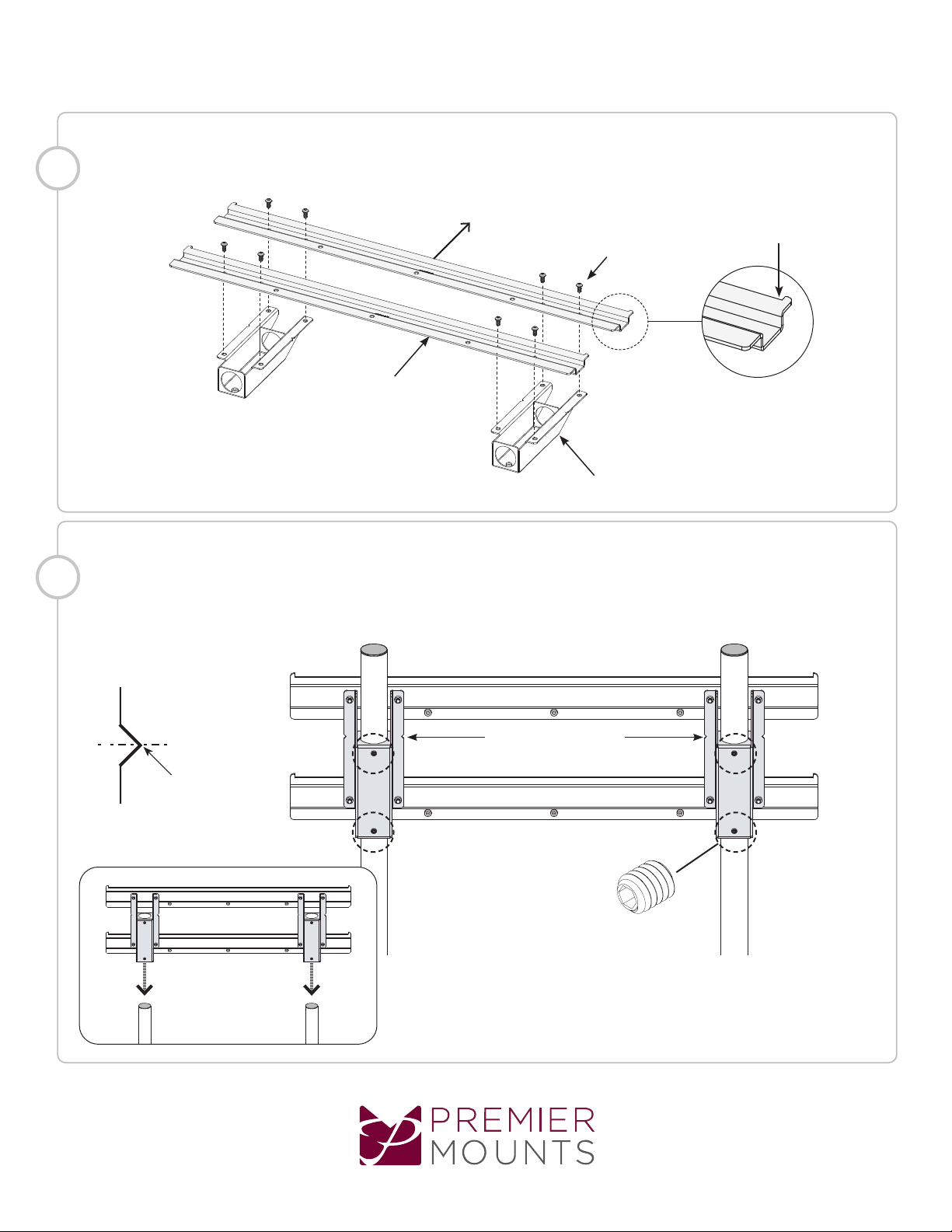 PREMIER
MOUNTS