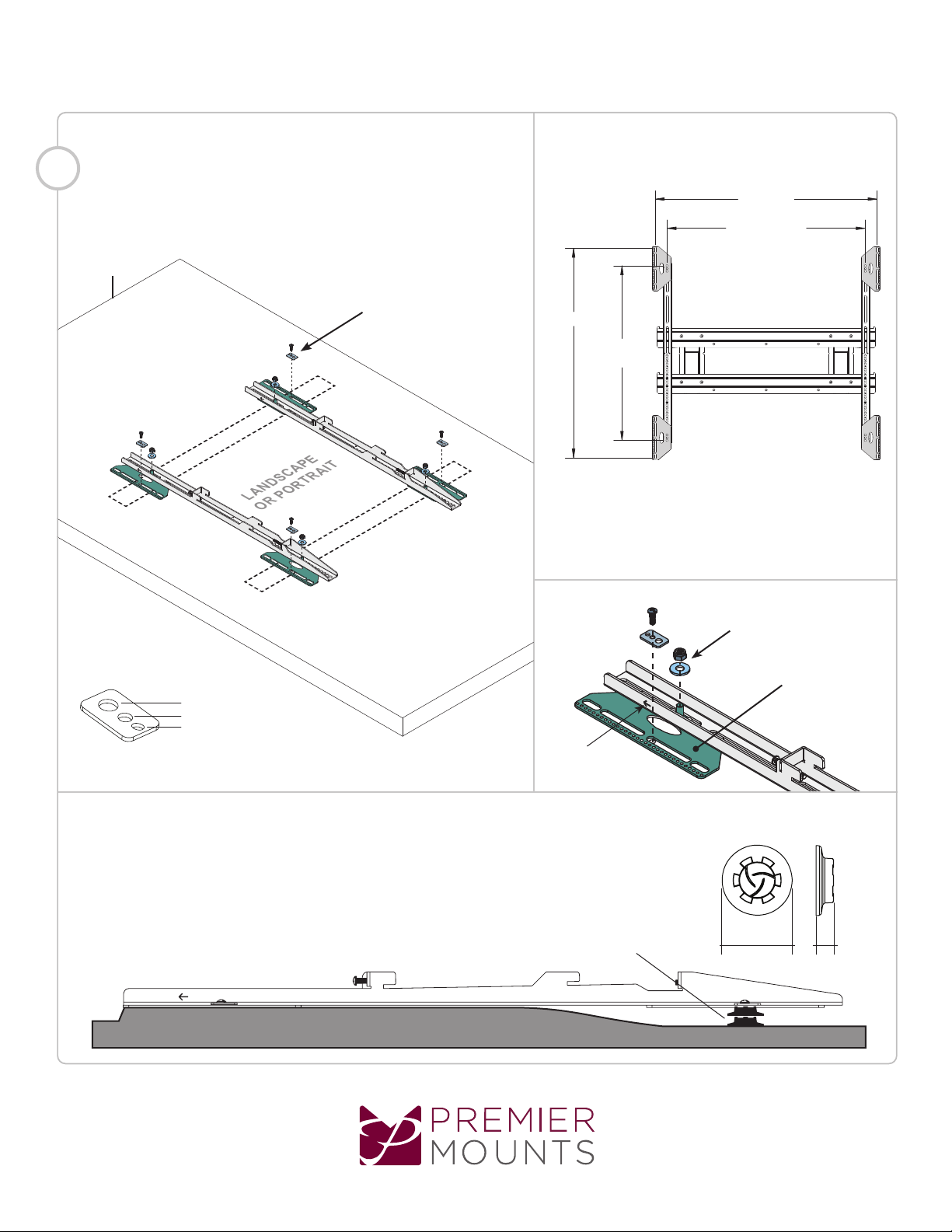 LANDSCAPE OR PORTRAIT

PREMIER MOUNTS