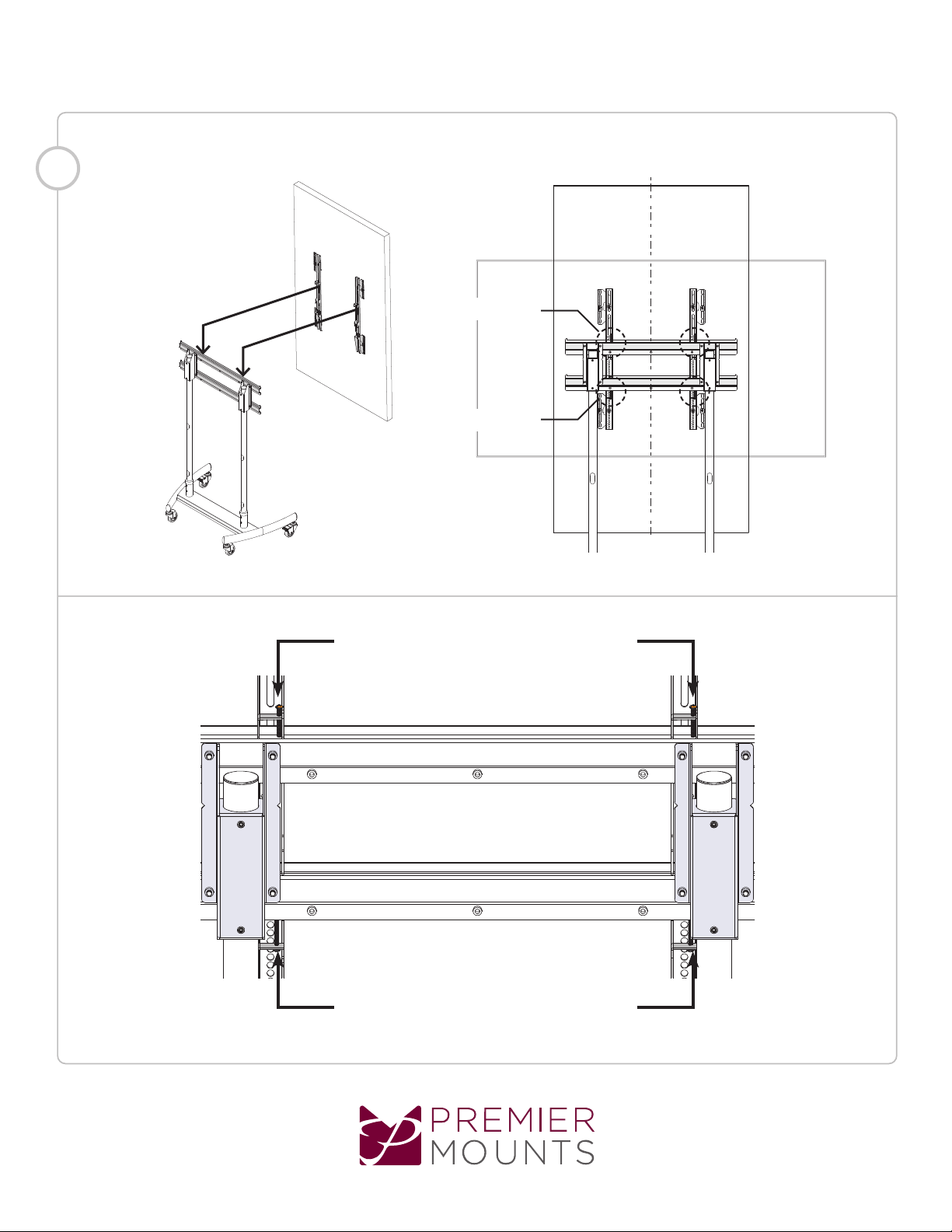 PREMIER
MOUNTS