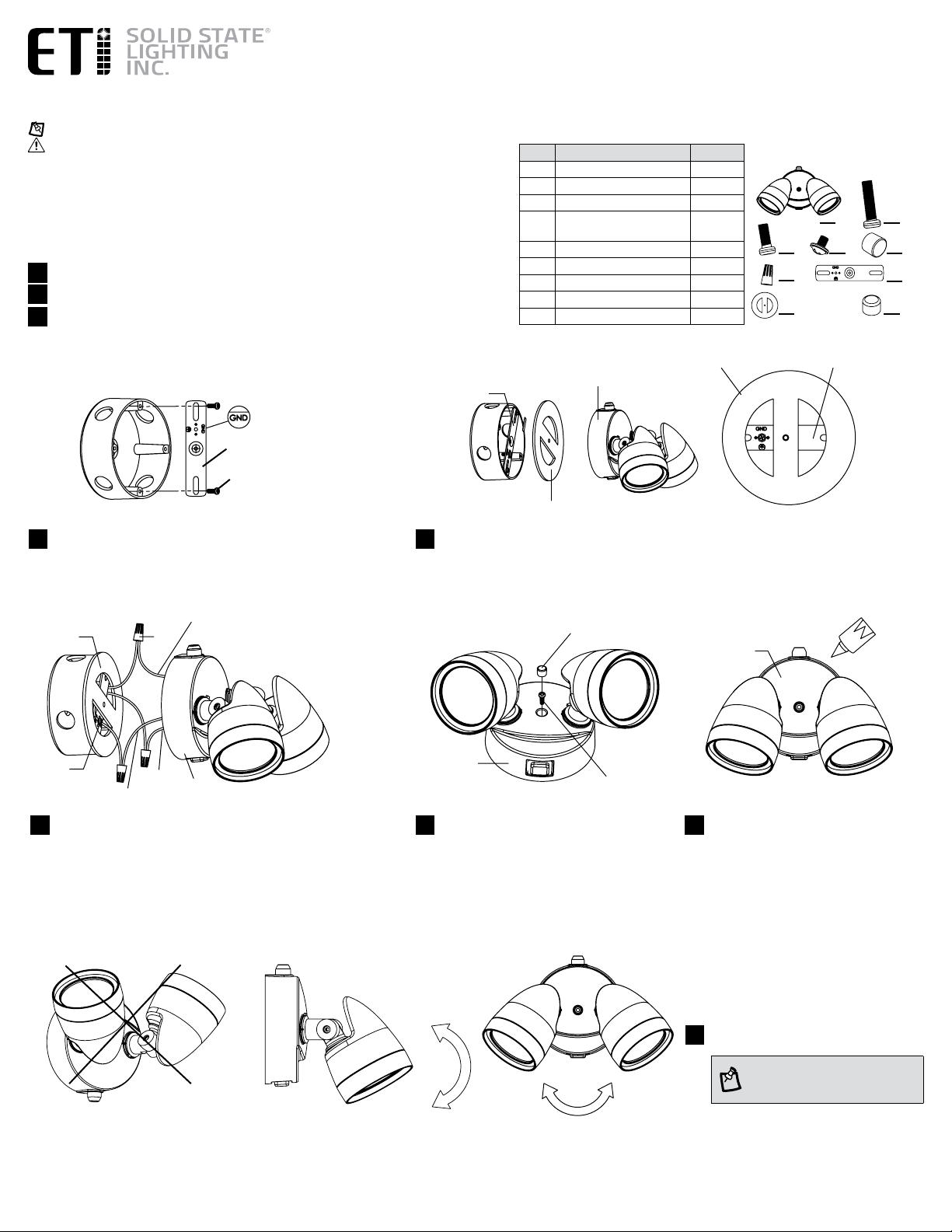 ETi SOLID STATE® LIGHTING INC.

GND

GND