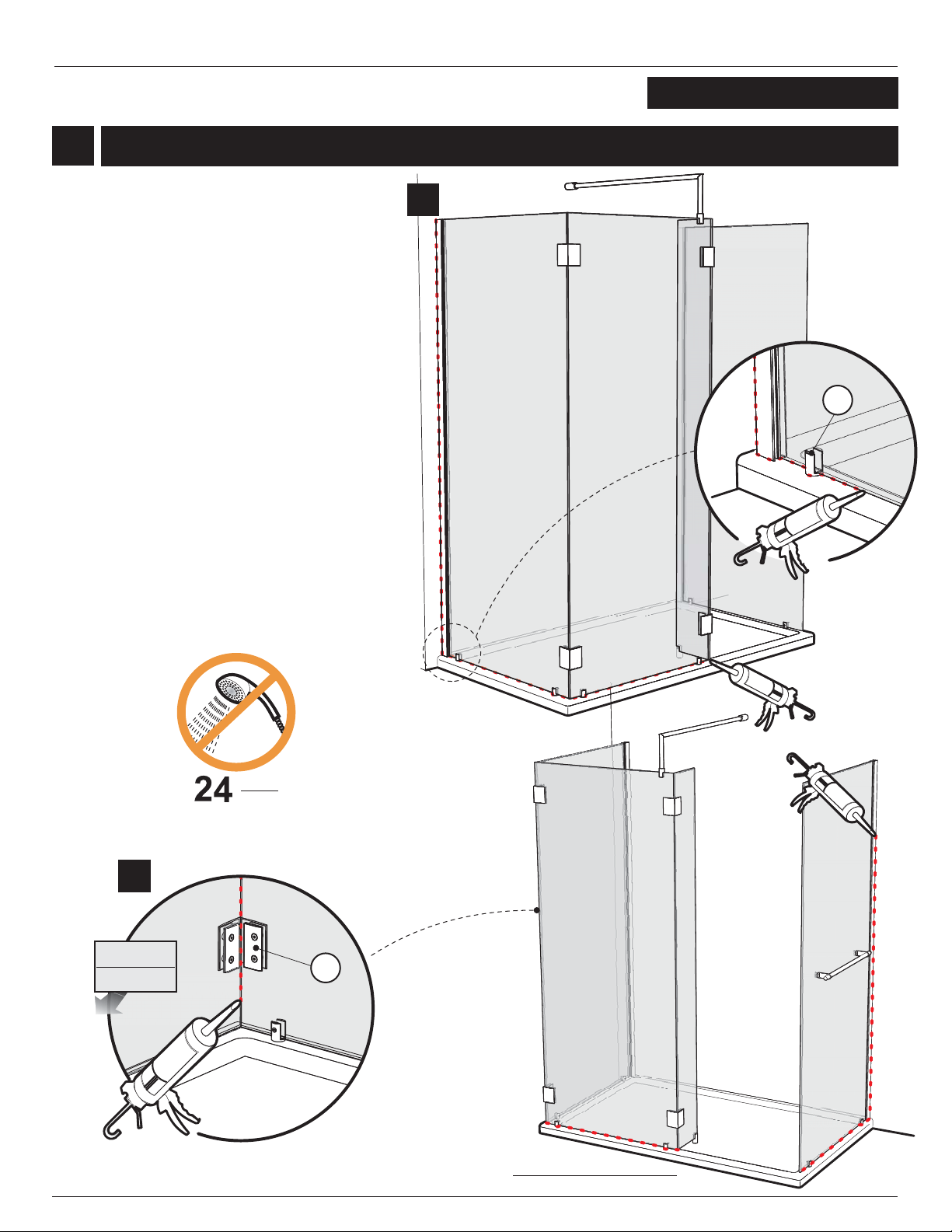 24