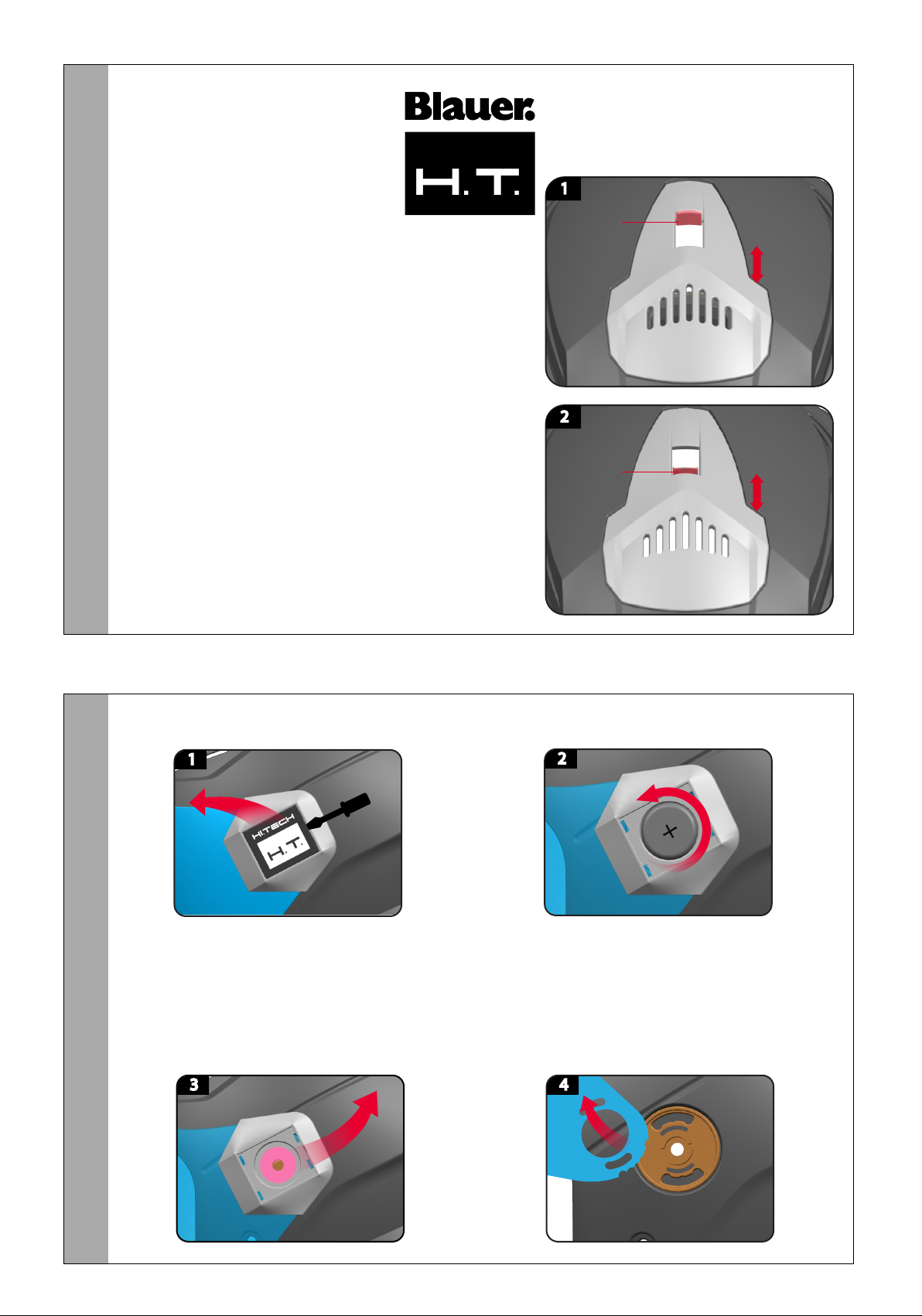 Blauer.

H.T.

1

2

1

HI-TECH

H.T.

2

3

4