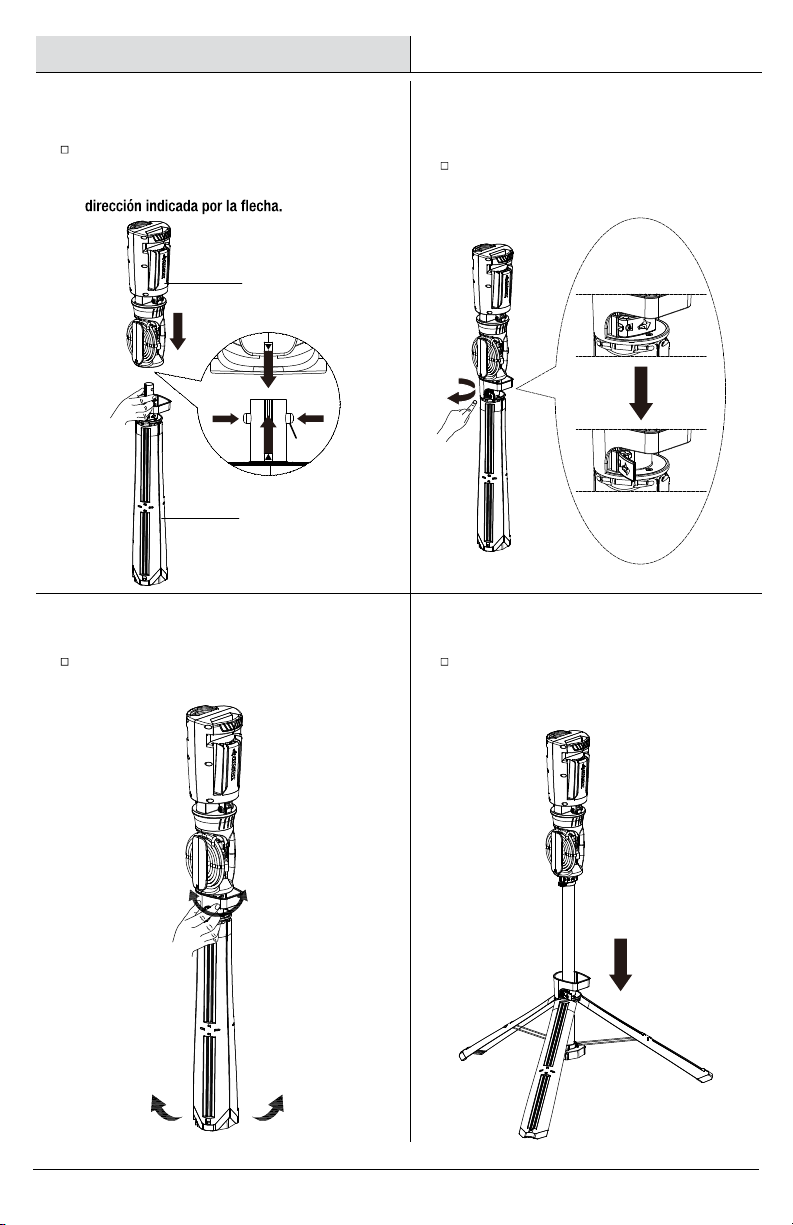 dirección indicada por la flecha.