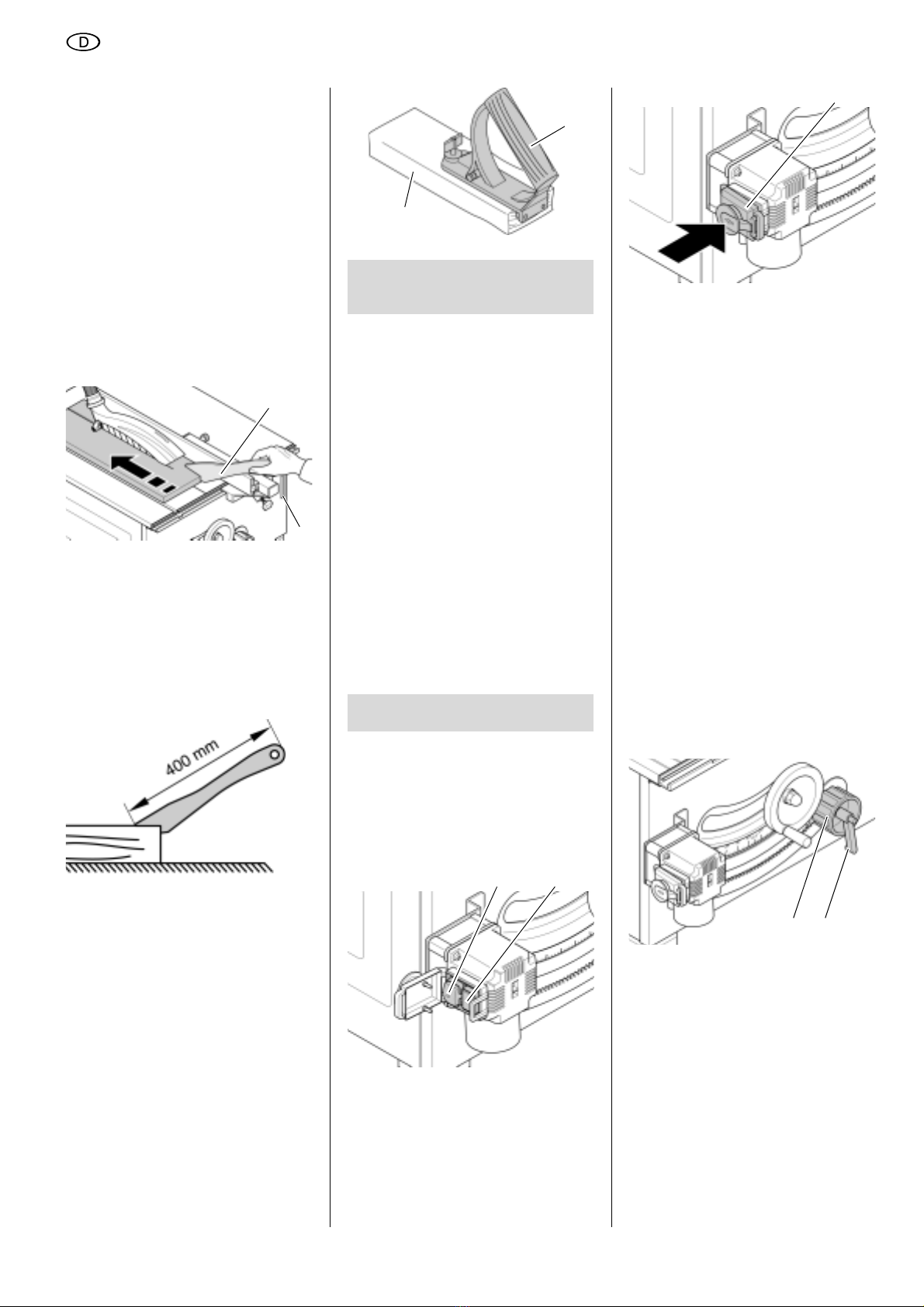 D

400 mm