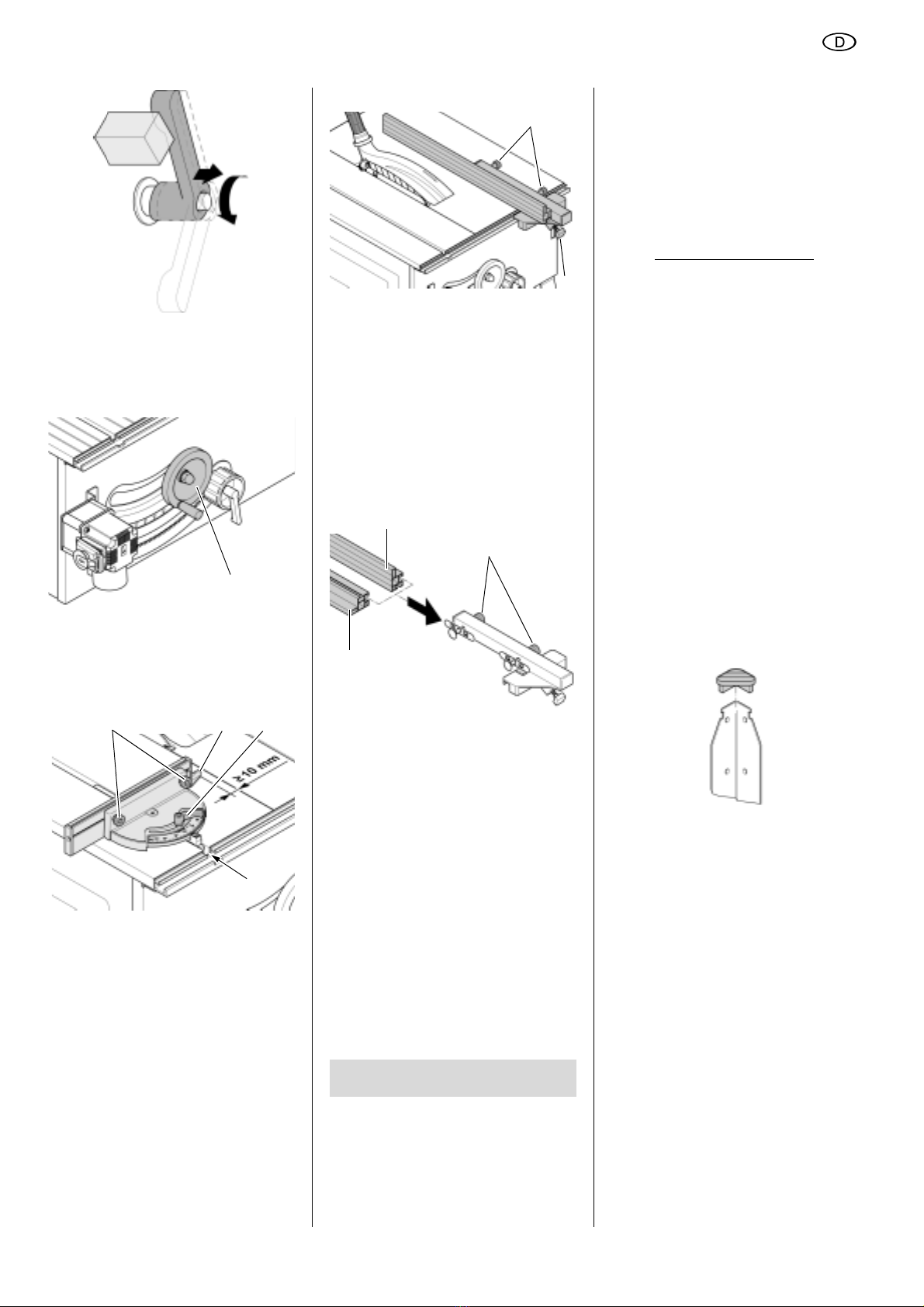 D

≥10 mm