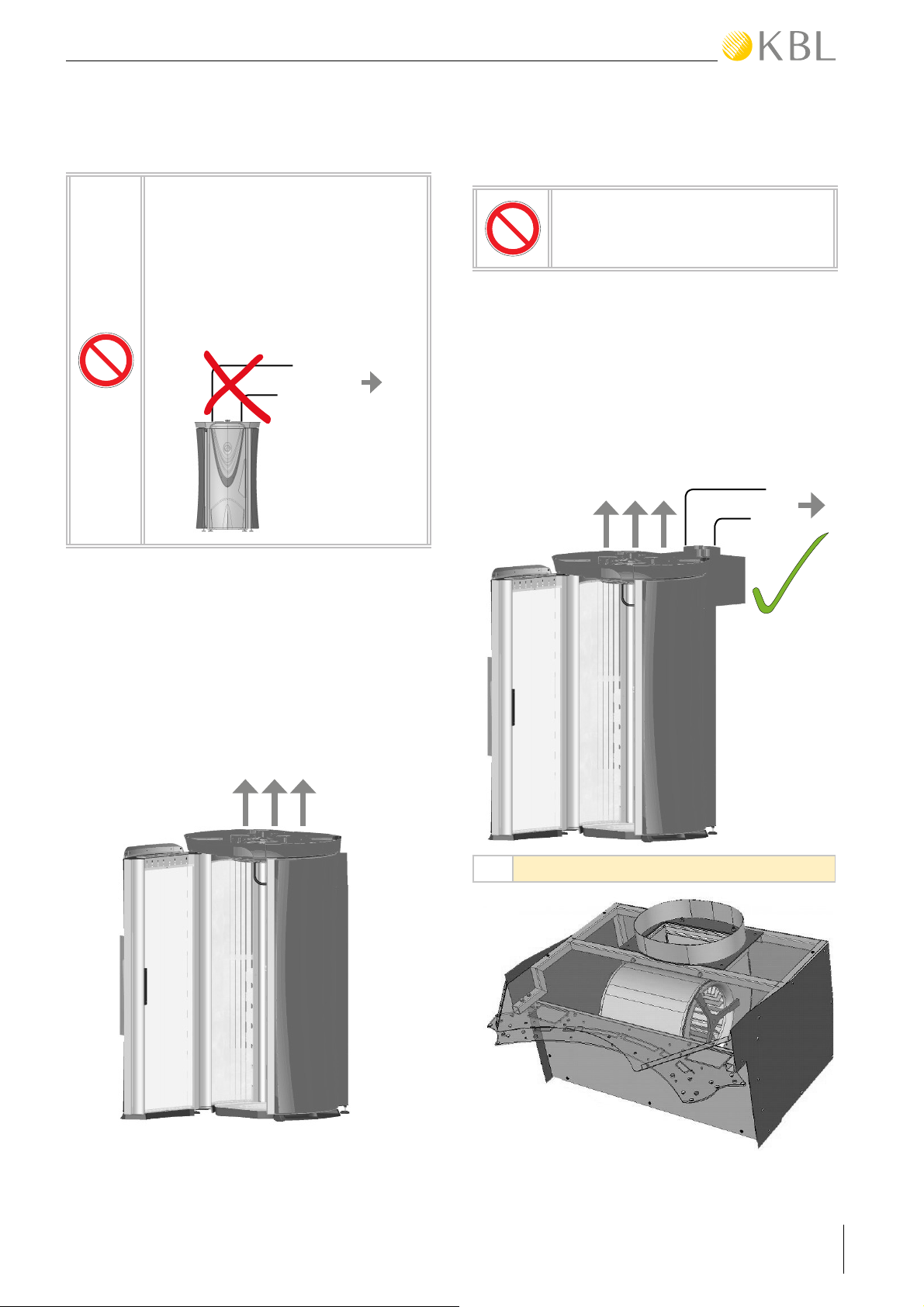 KBL