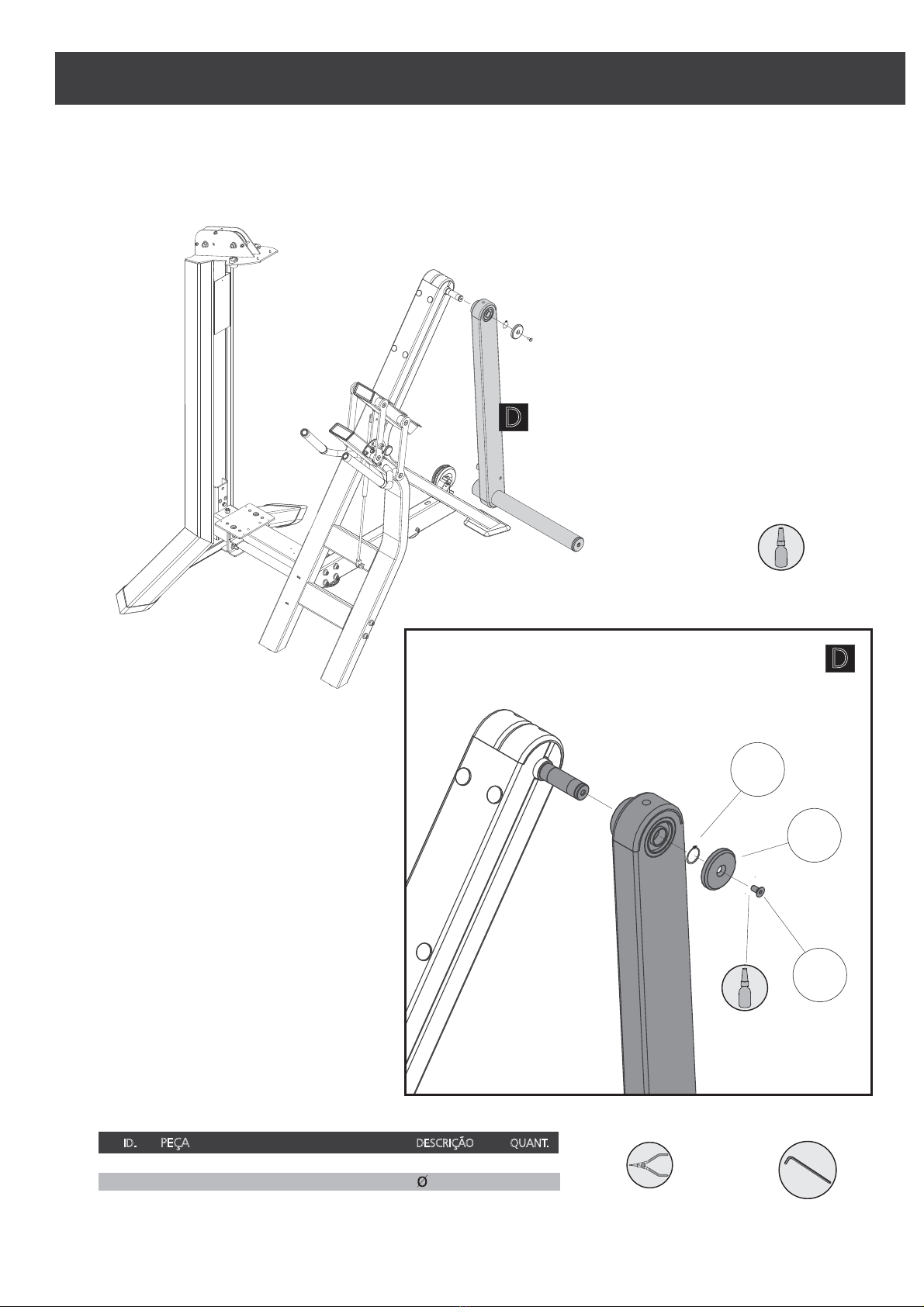 D

D

| ID. | PEÇA | DESCRIÇÃO | QUANT. |
|---|---|---|---|
| | | | |
| | | Ø | |