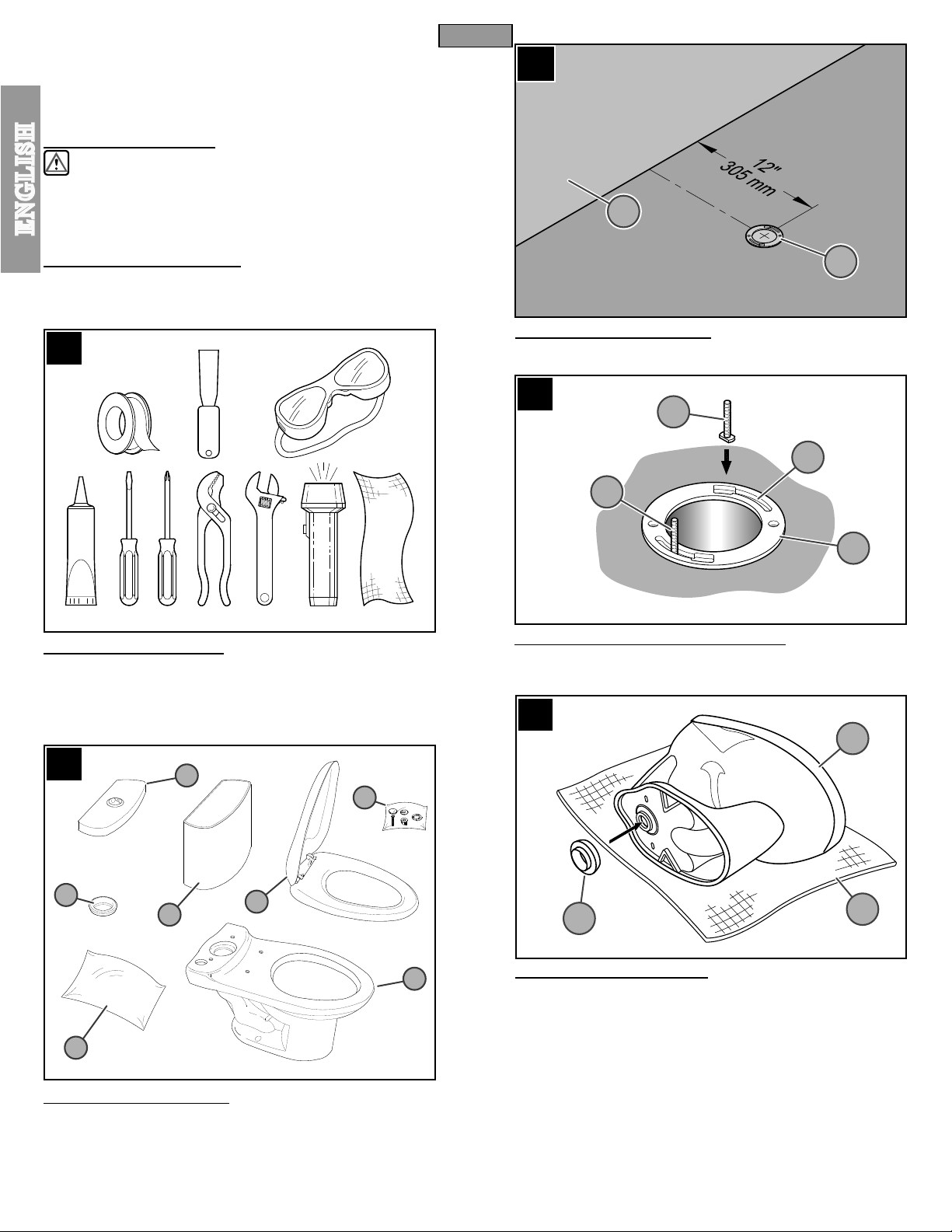 ENGLISH

12"
305 mm