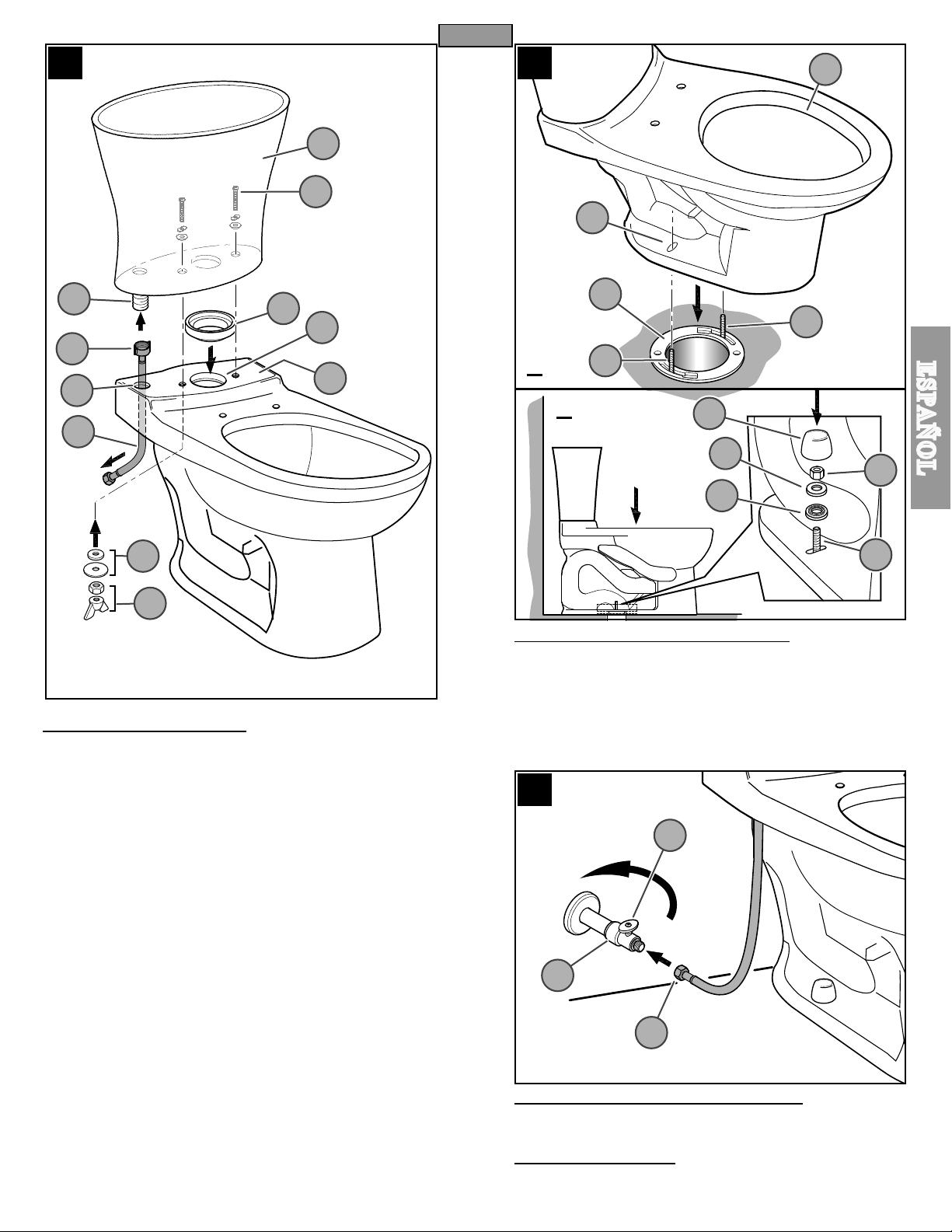 ESPAÑOL