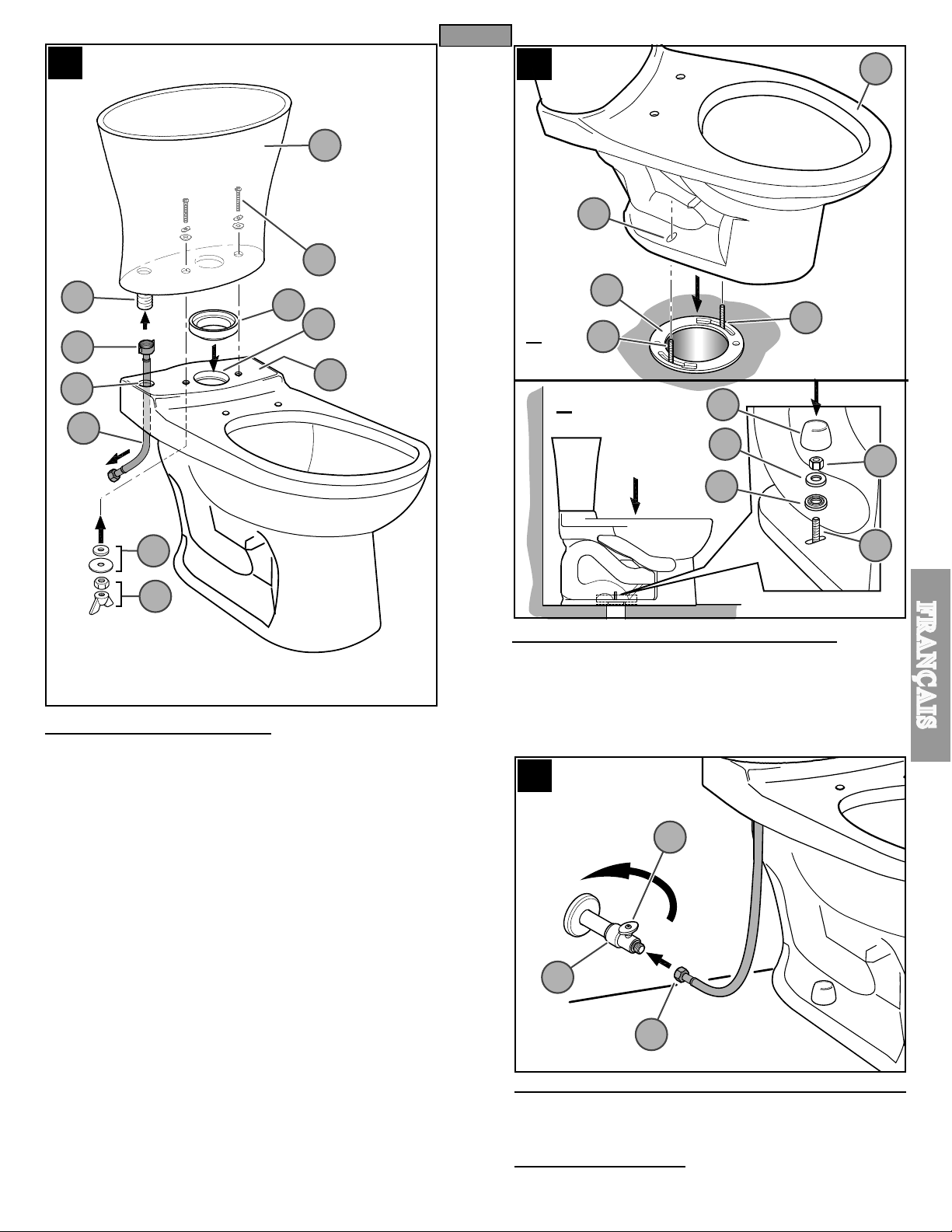 FRANÇAIS