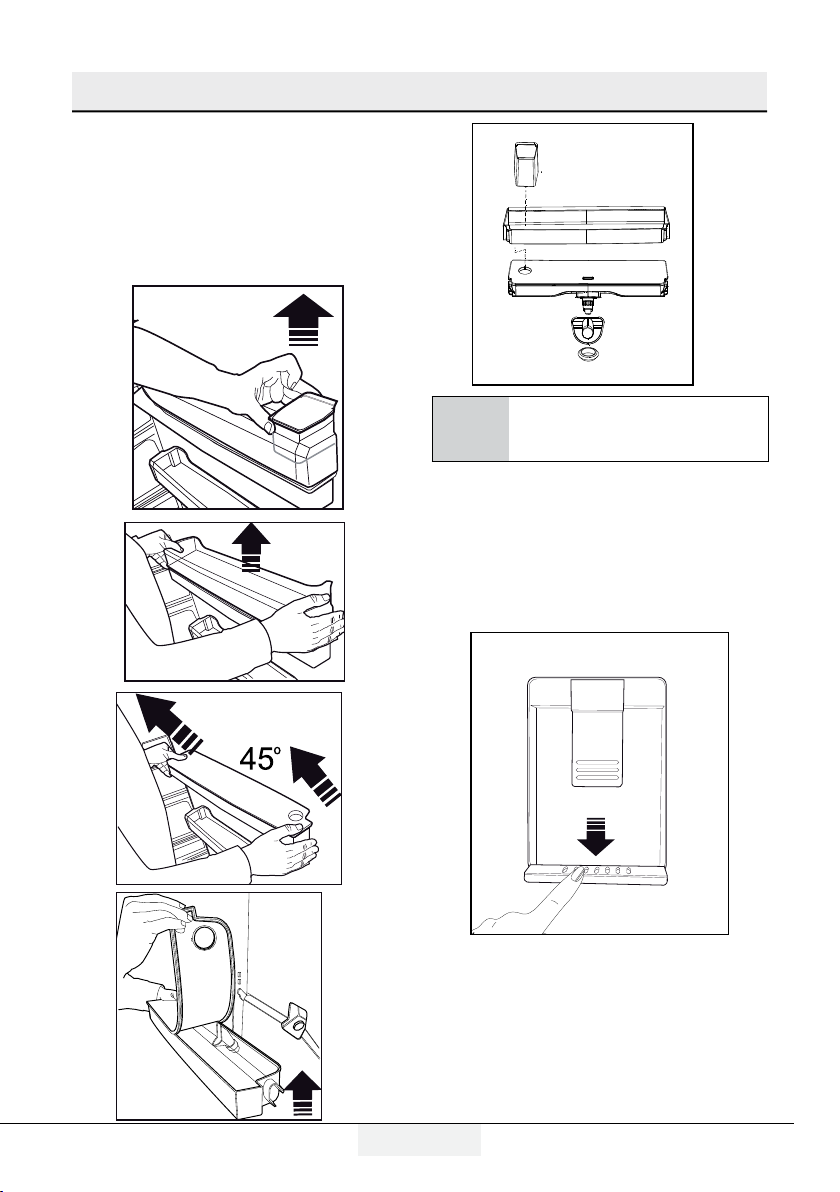 45°