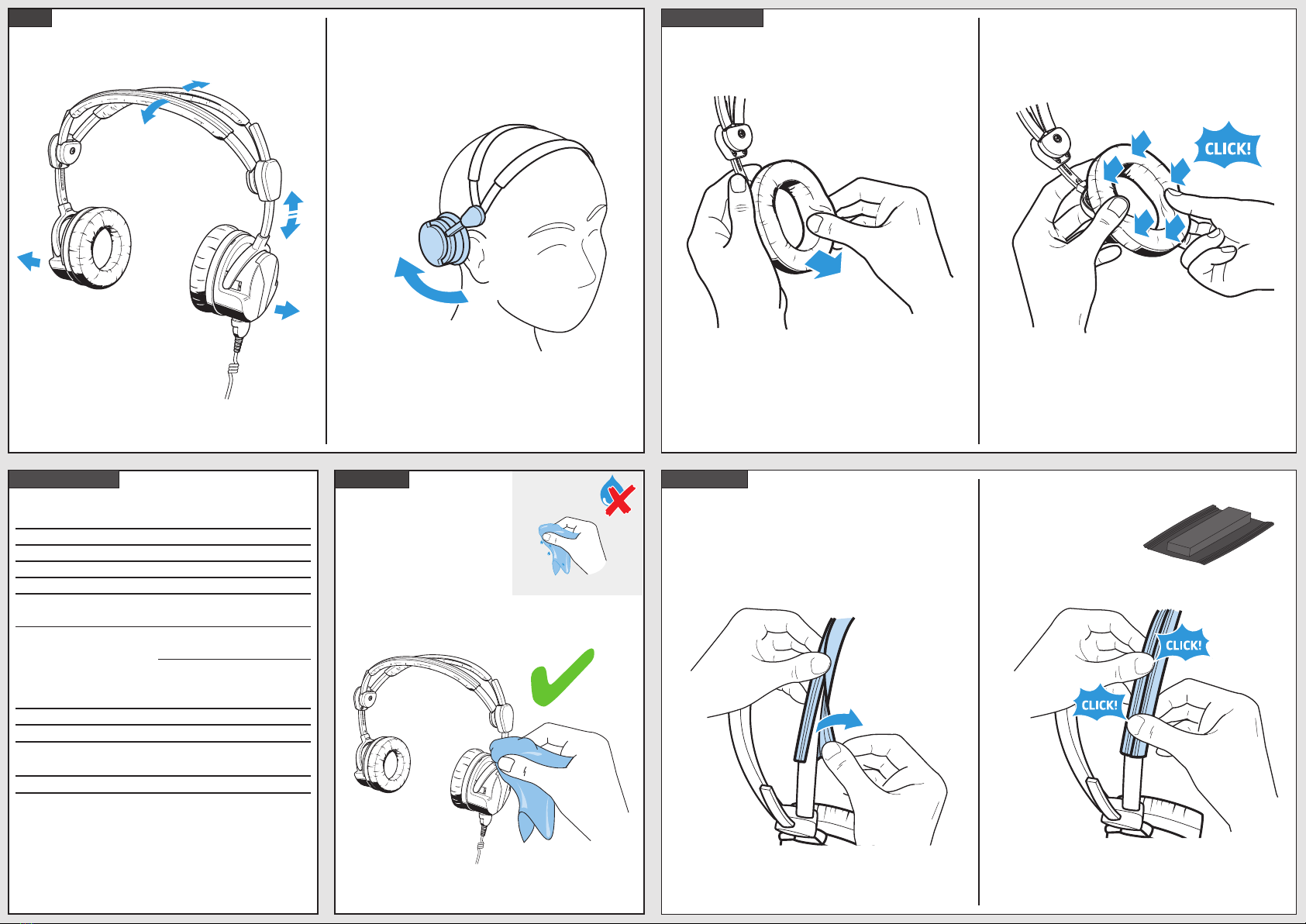 CLICK!

CLICK!

CLICK!