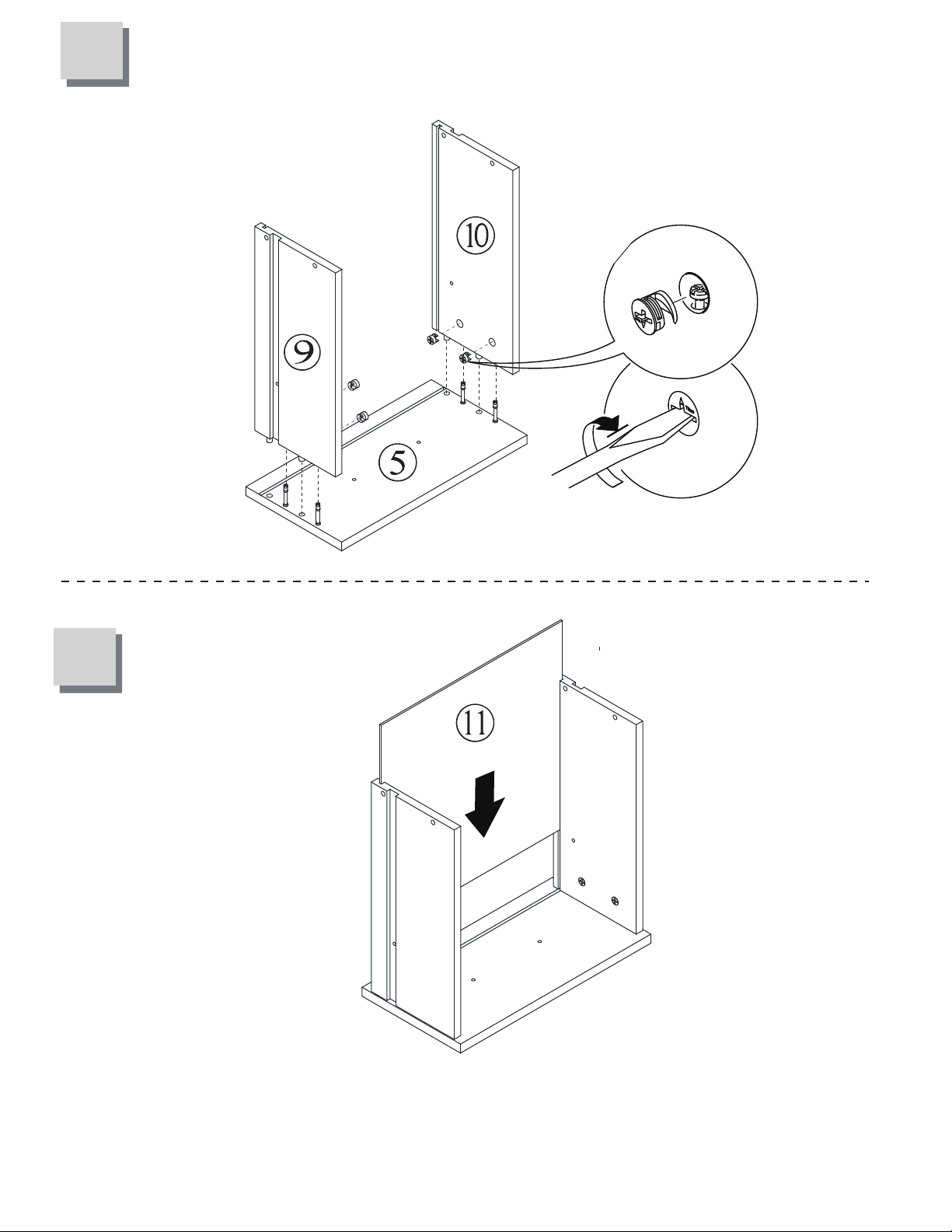 10

9

5

11