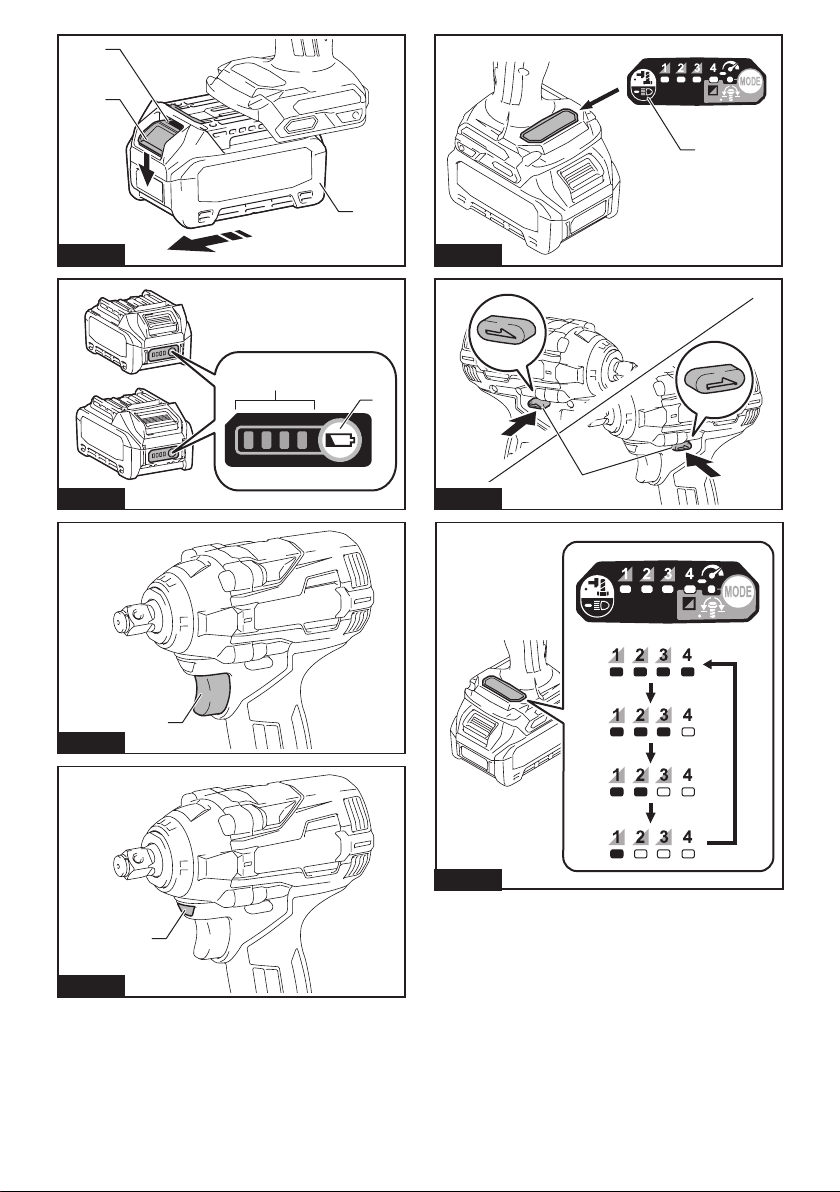 1 2 3 4
MODE

1 2 3 4
MODE

1 2 3 4

1 2 3 4

1 2 3 4

1 2 3 4