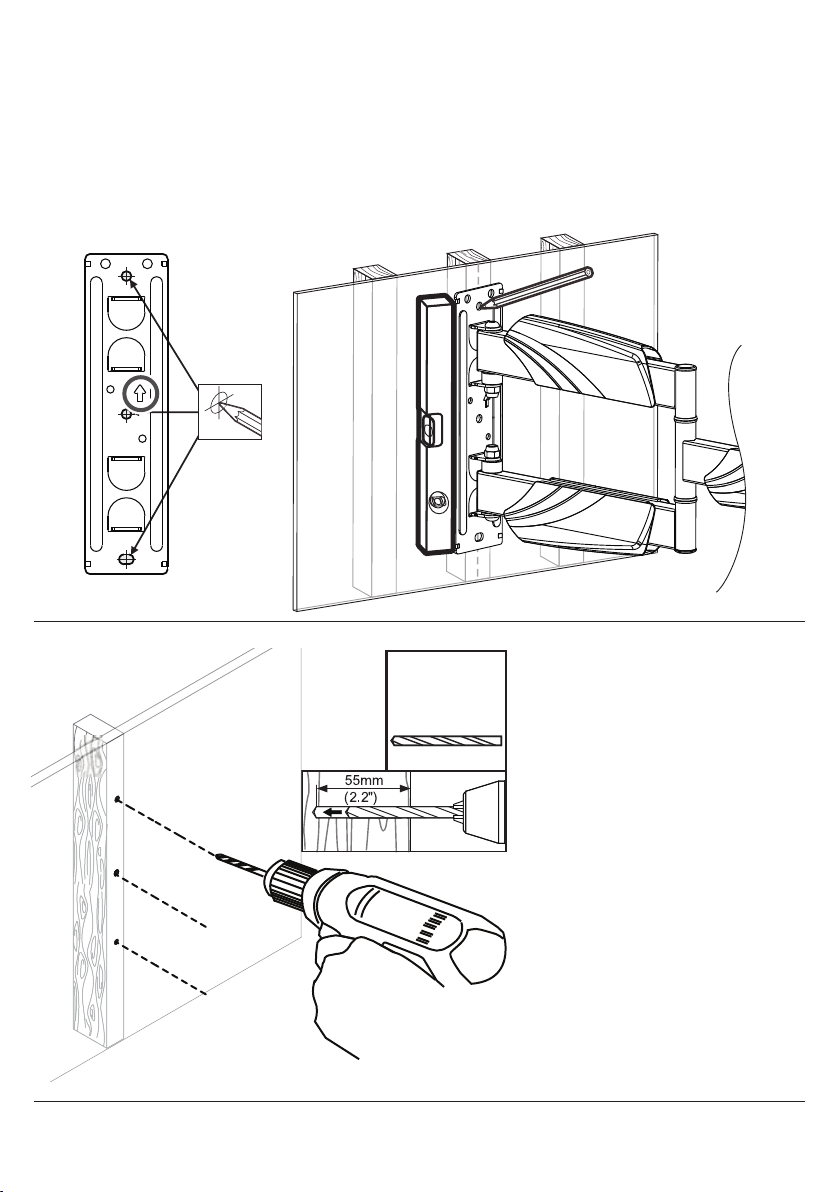 55mm
(2.2")