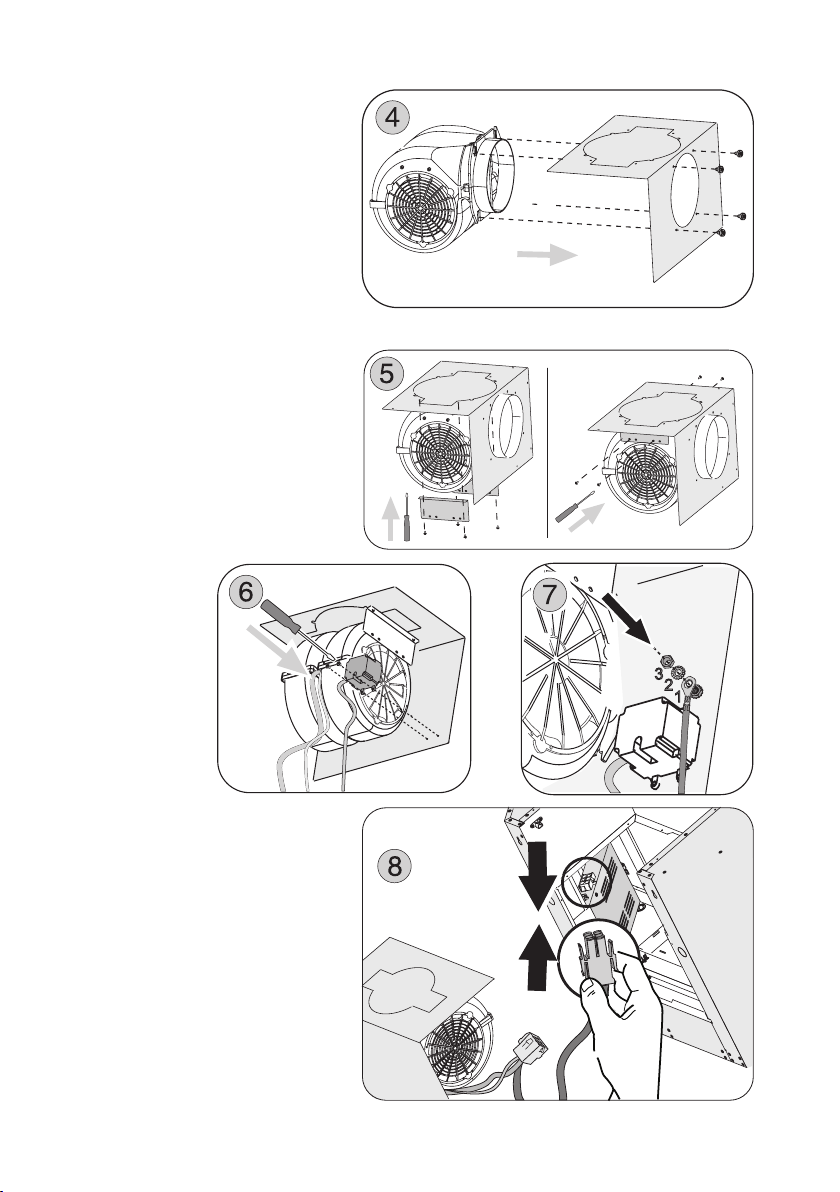 4

5

6

7

3
2
1

8