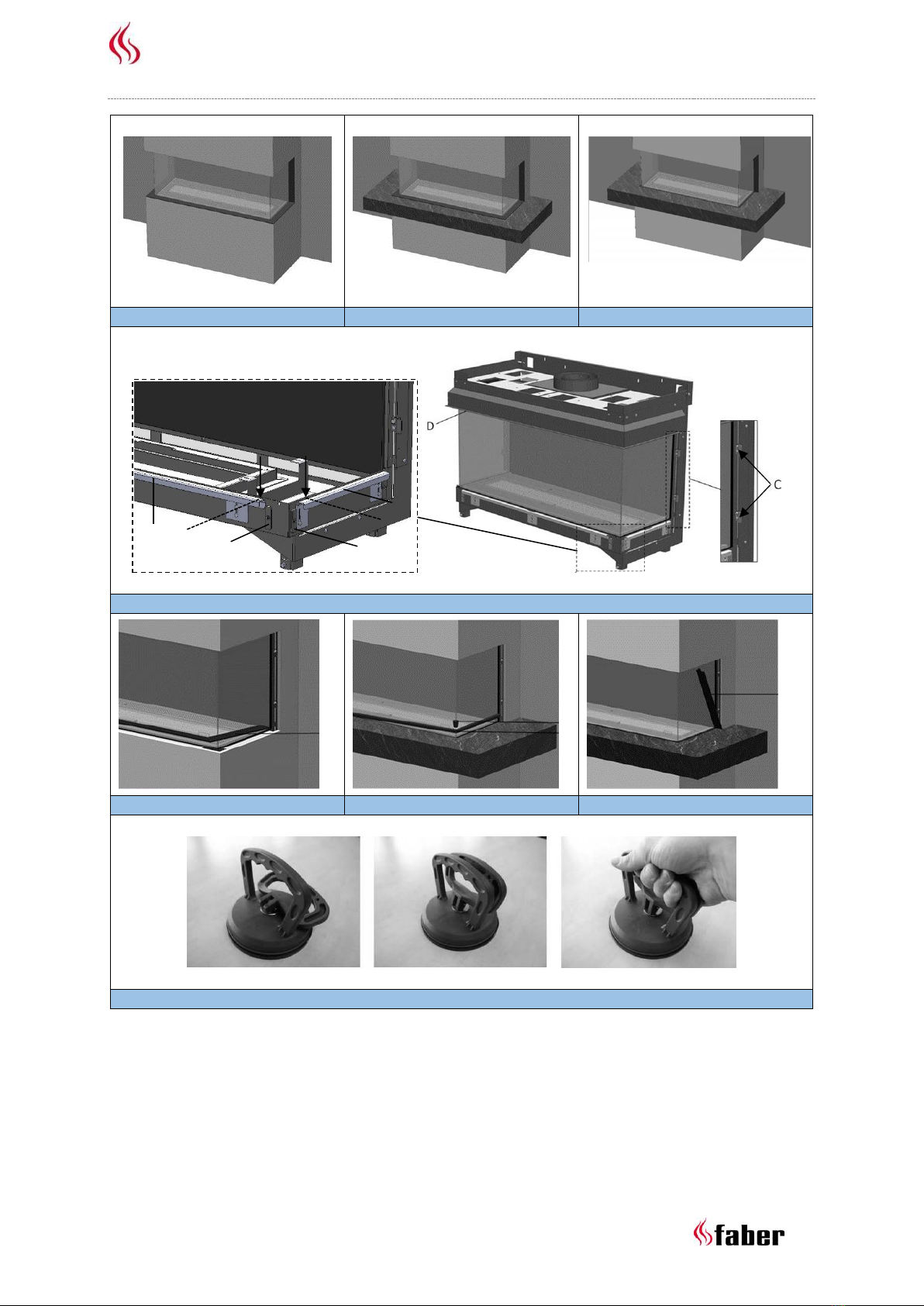 D

C

faber