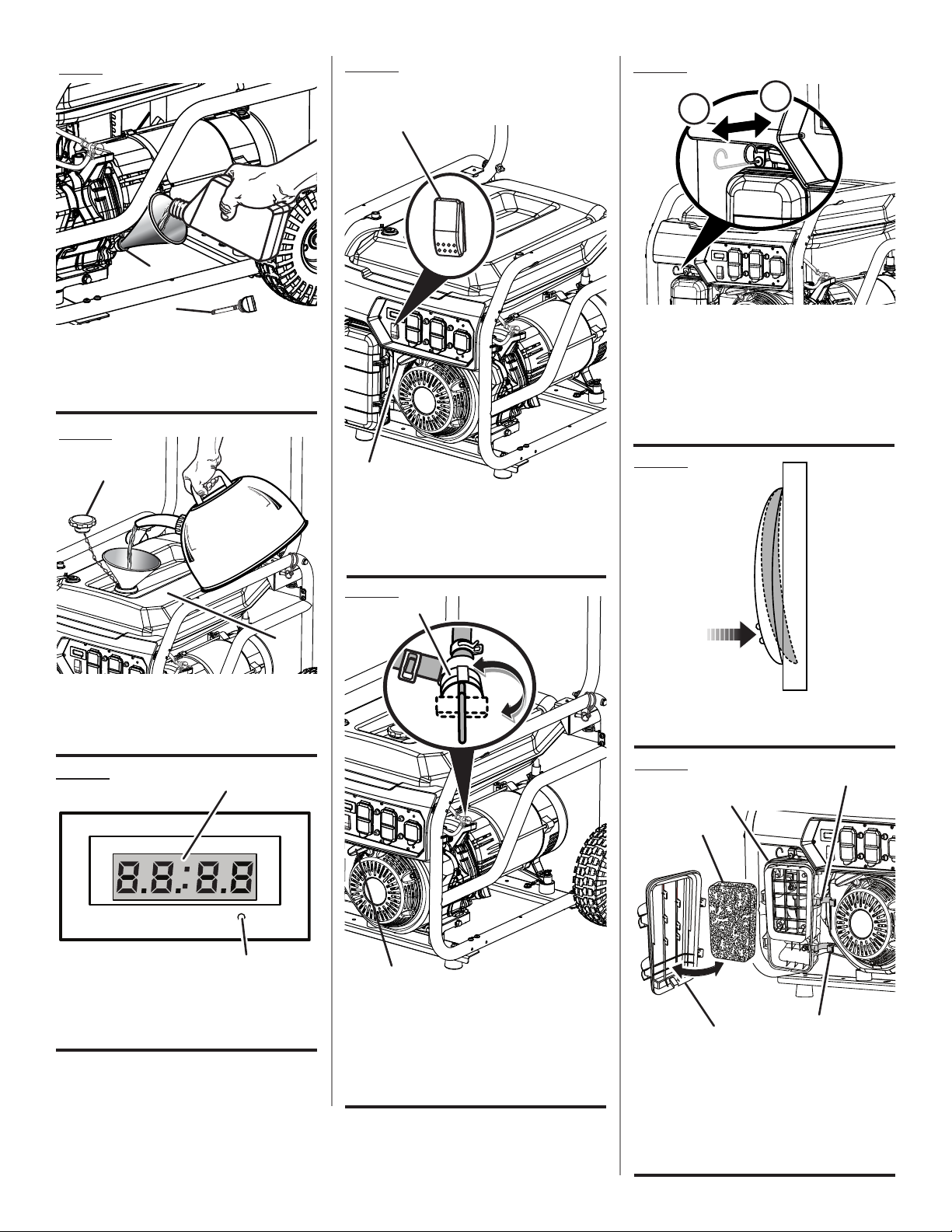 8.8:8.8