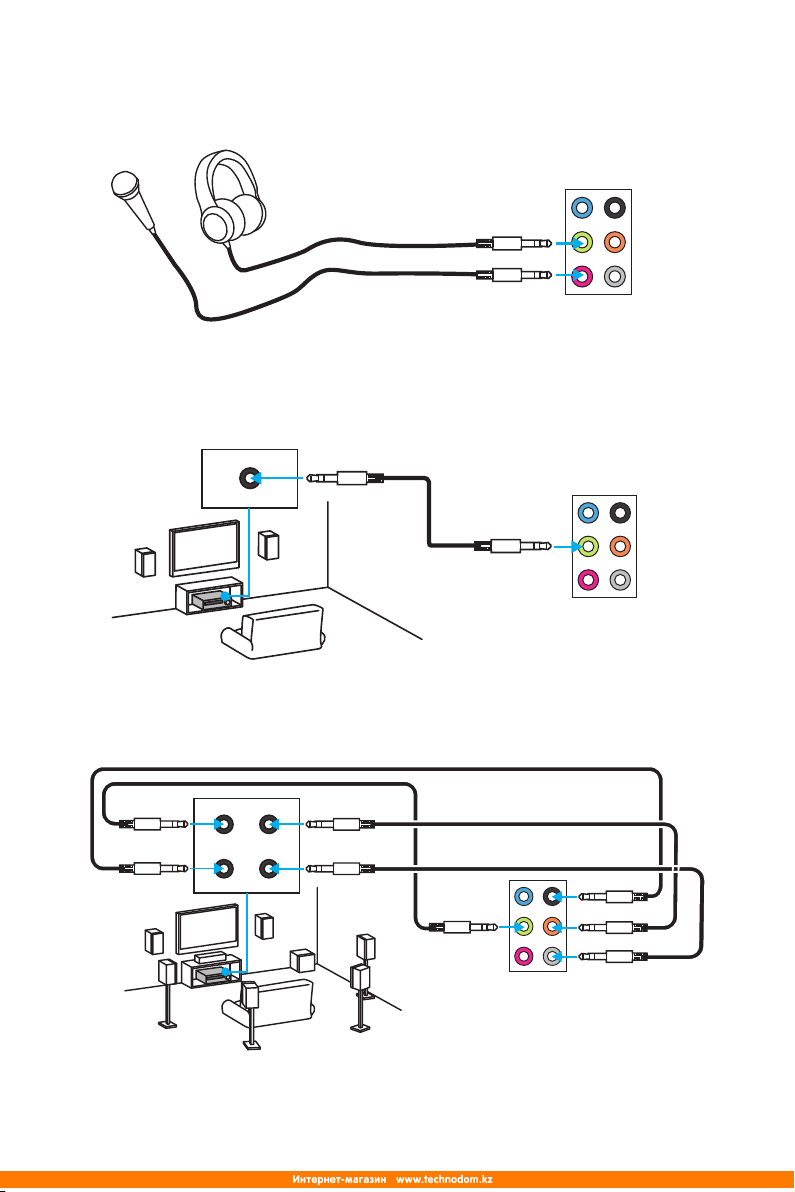 Интернет-магазин www.technodom.kz