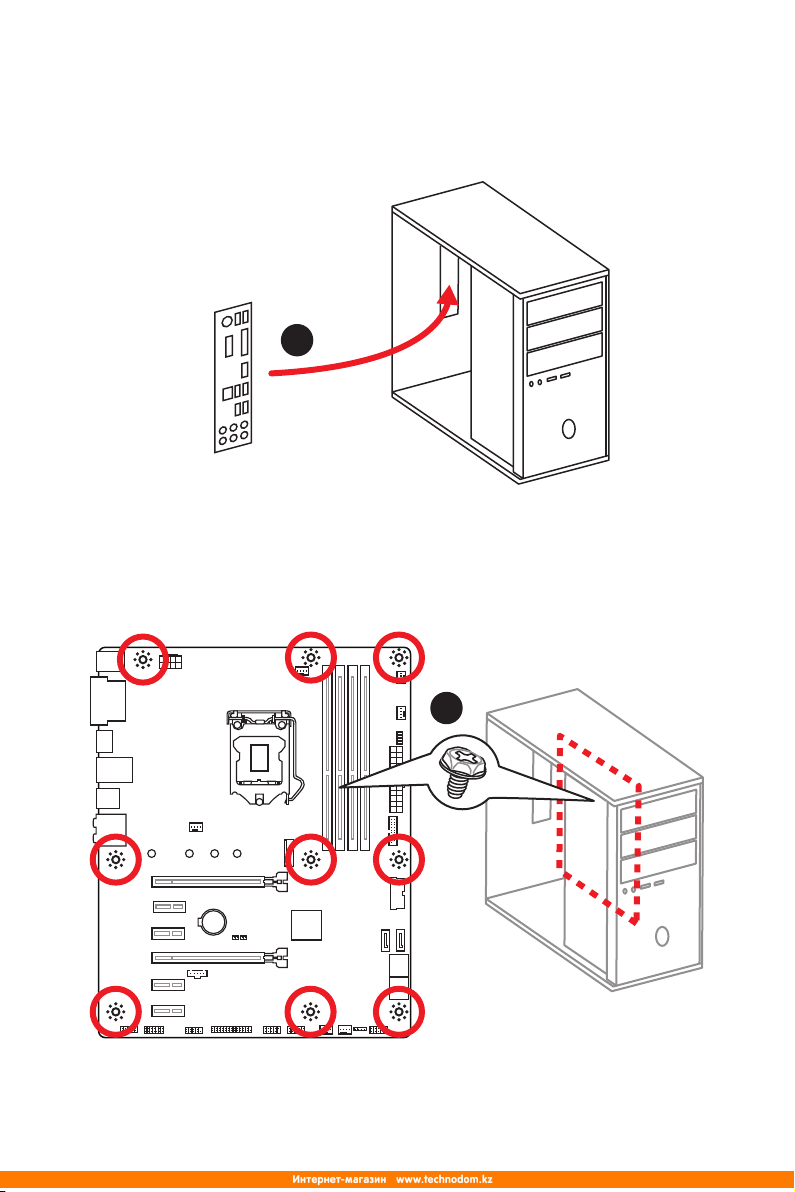 Интернет-магазин www.technodom.kz