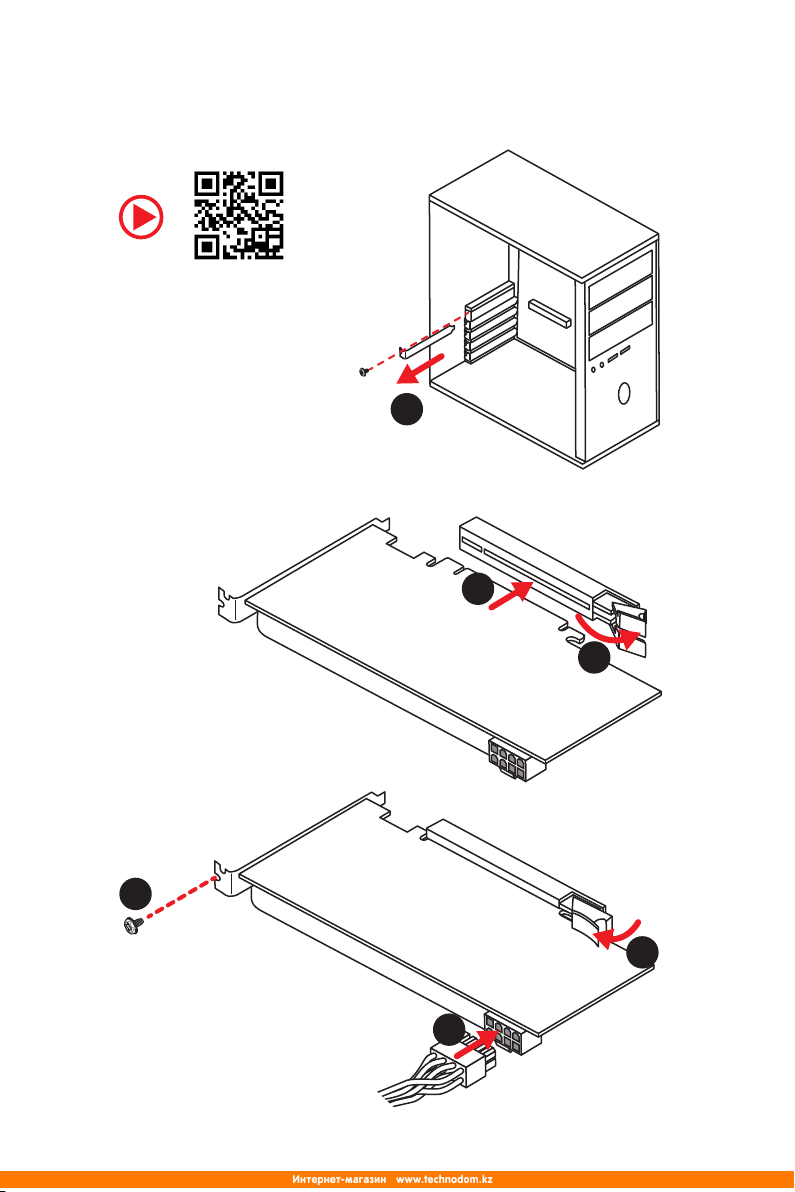 Интернет-магазин www.technodom.kz