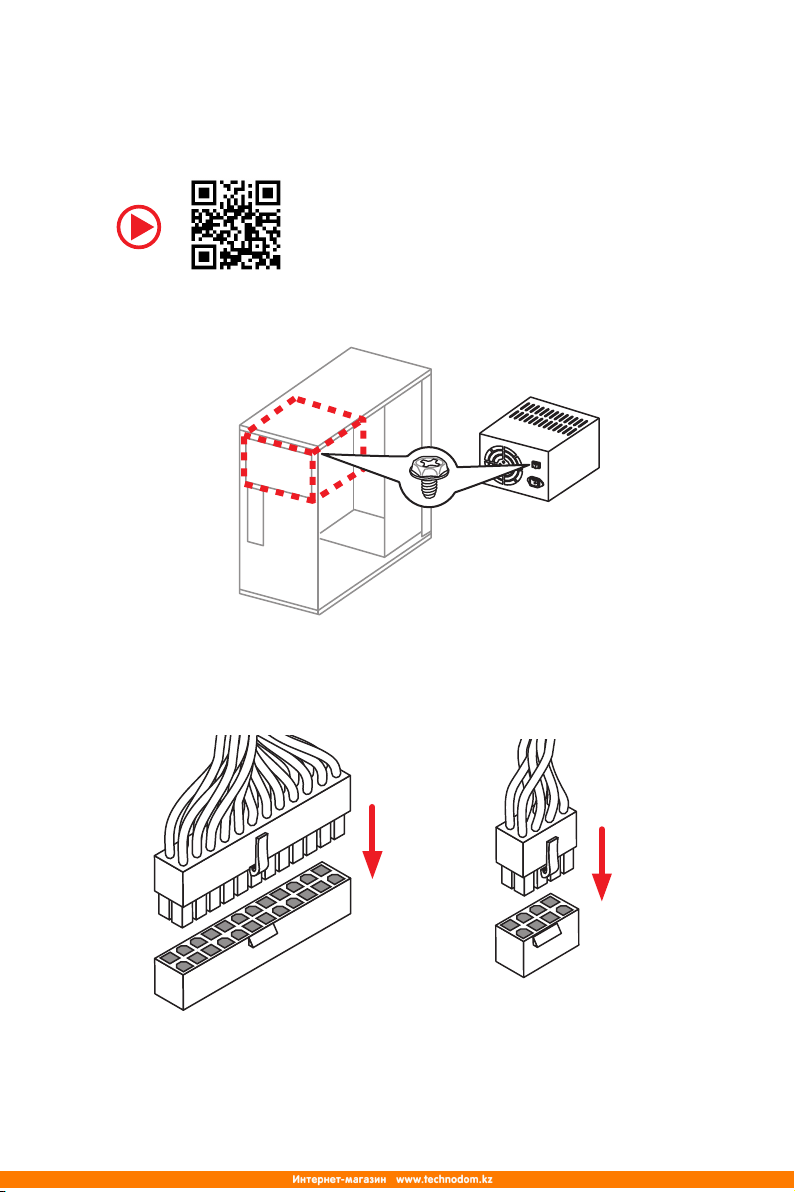 Интернет-магазин www.technodom.kz