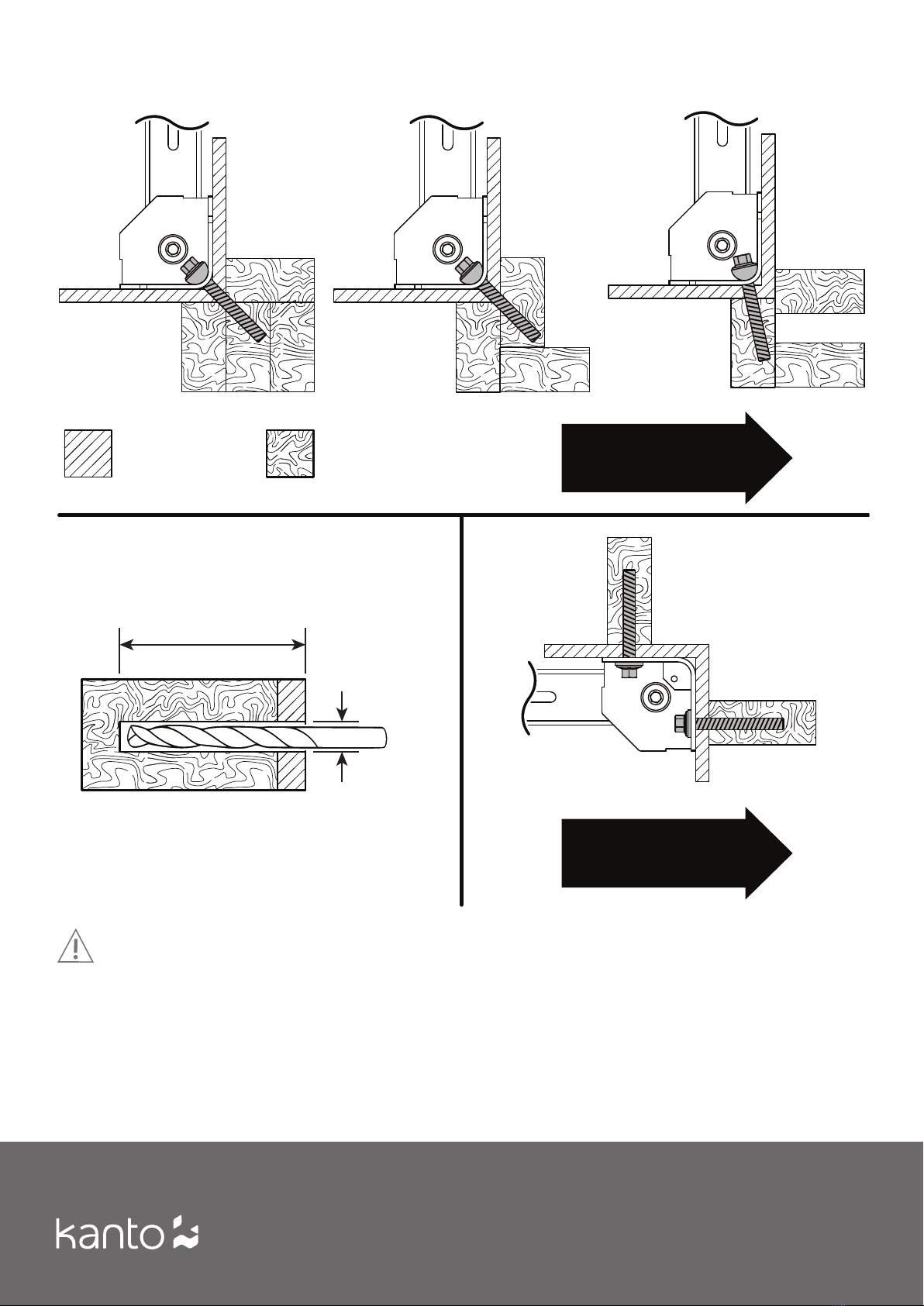 kanto