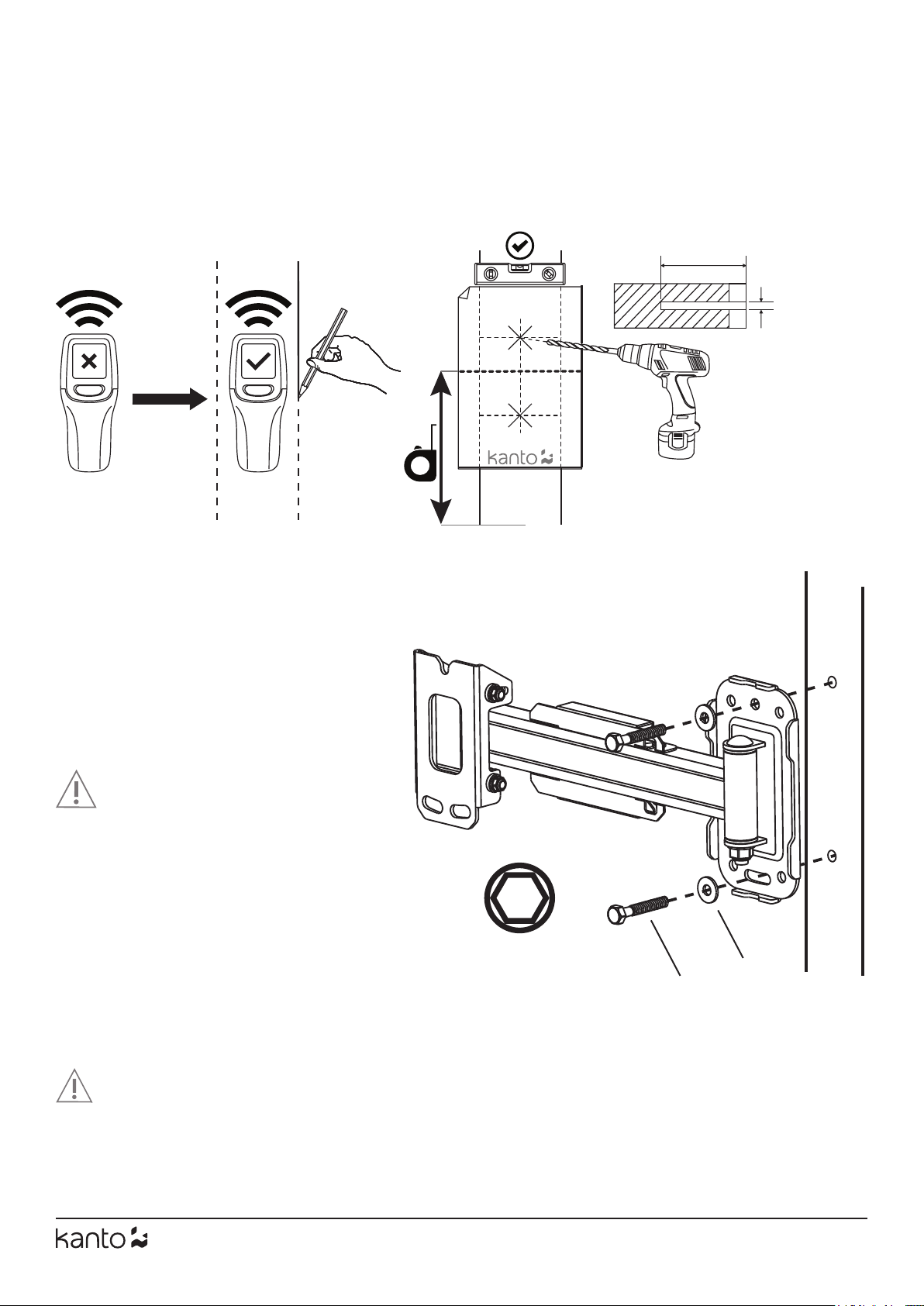 kanto

kanto