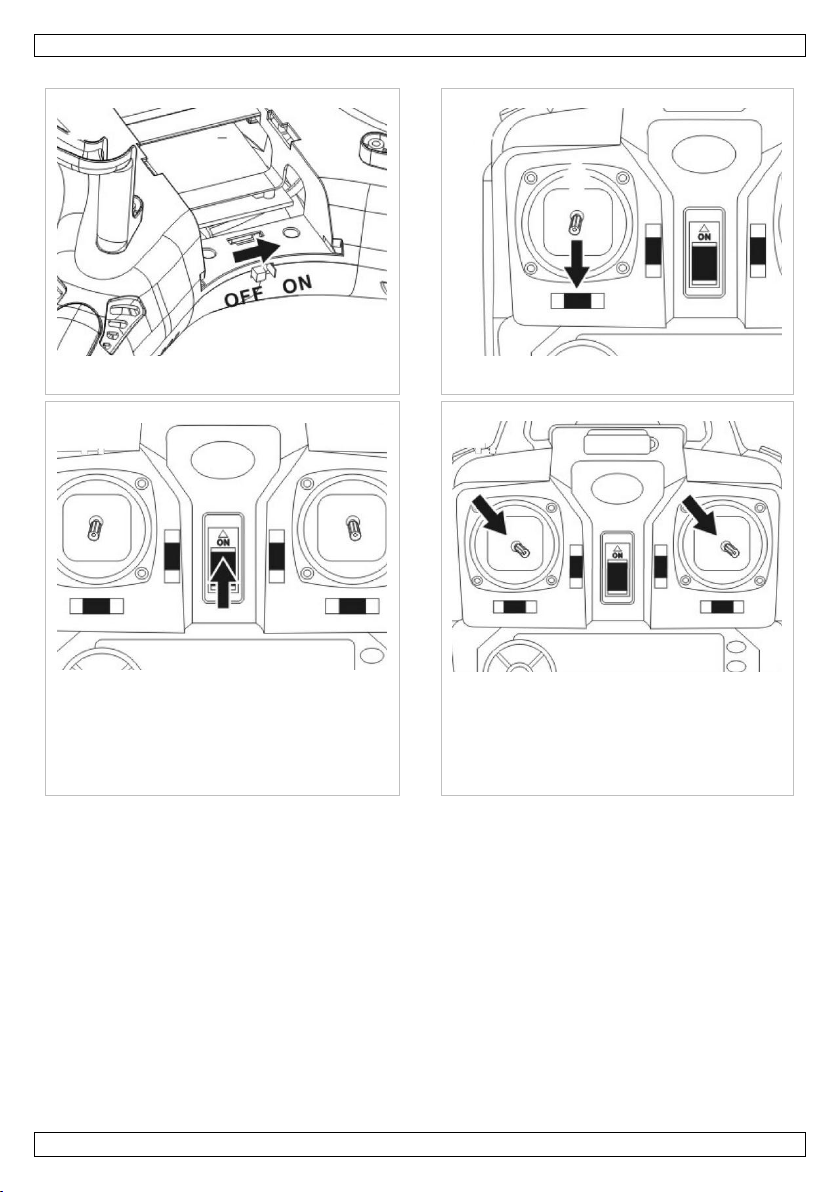 OFF ON

ON

ON

ON