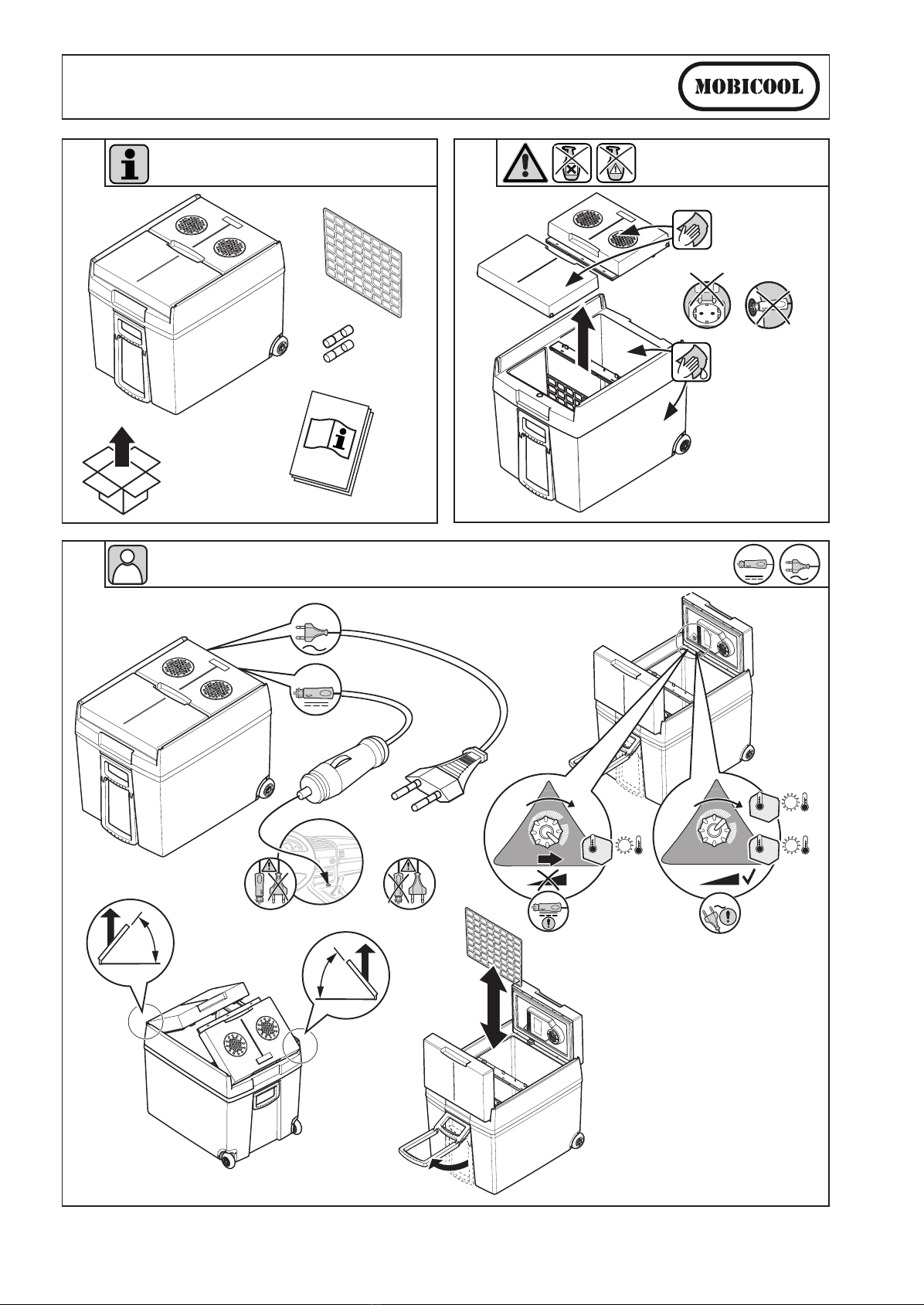 MOBICOOL