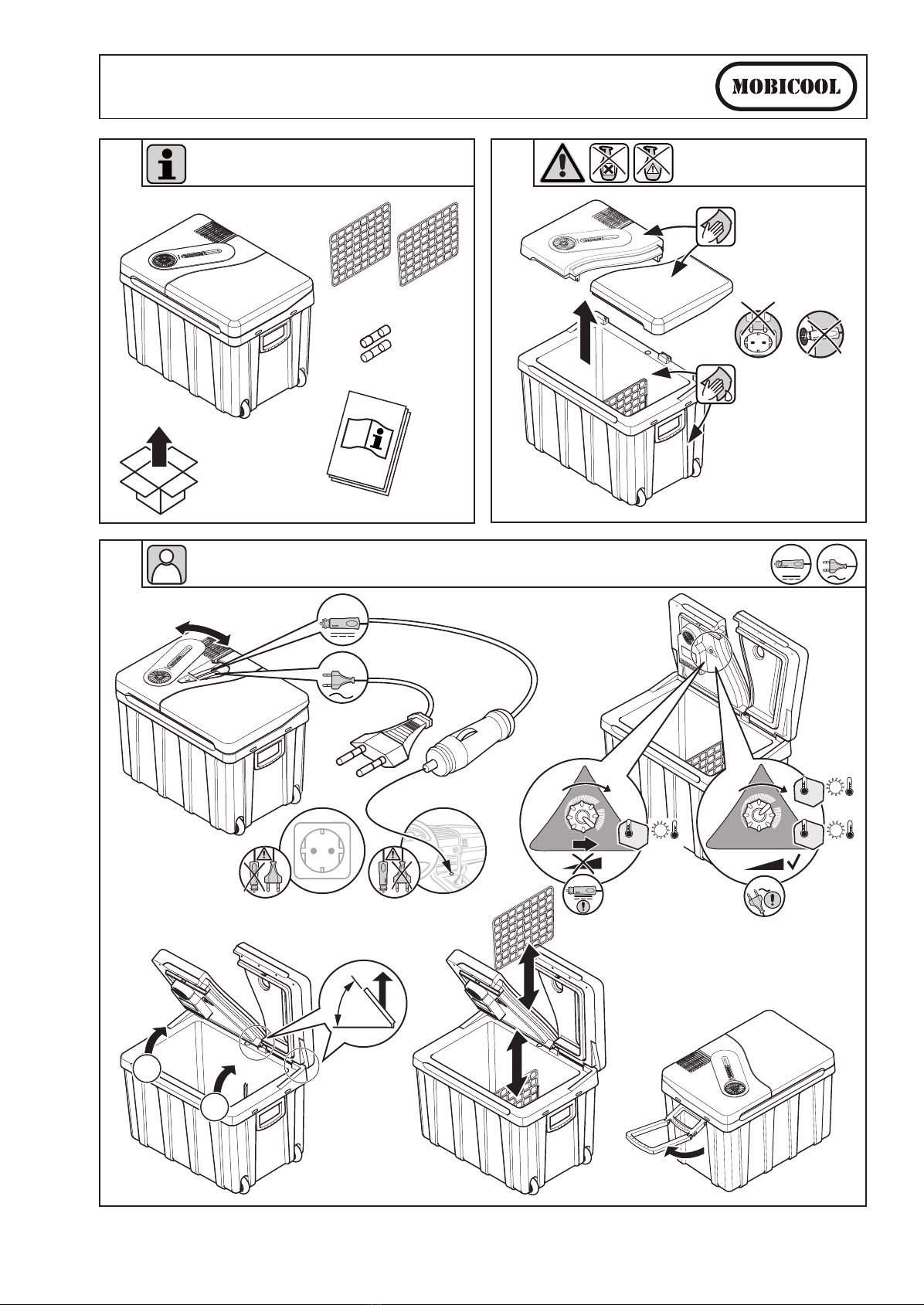 MOBICOOL