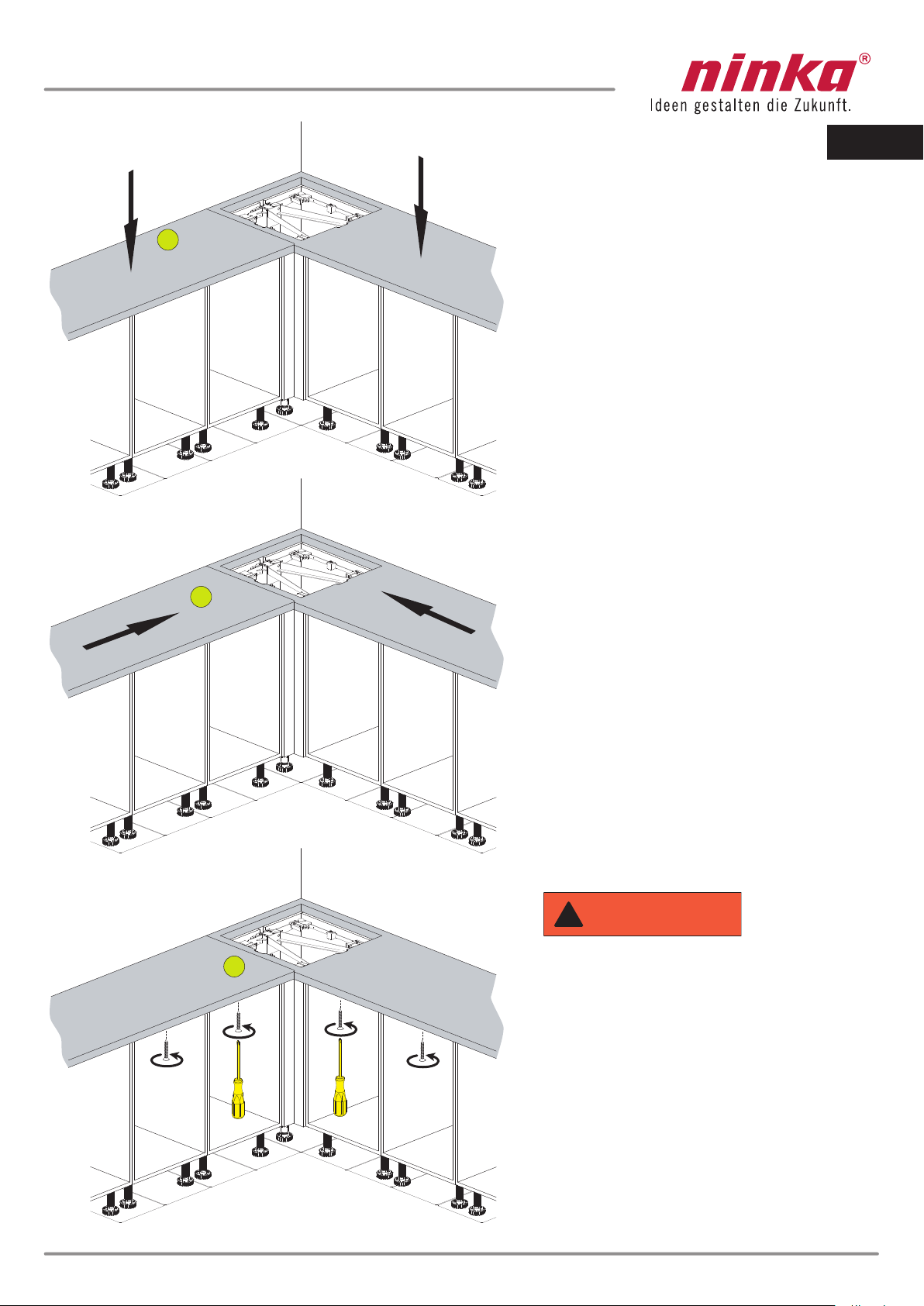 ninka®
Ideen gestalten die Zukunft.