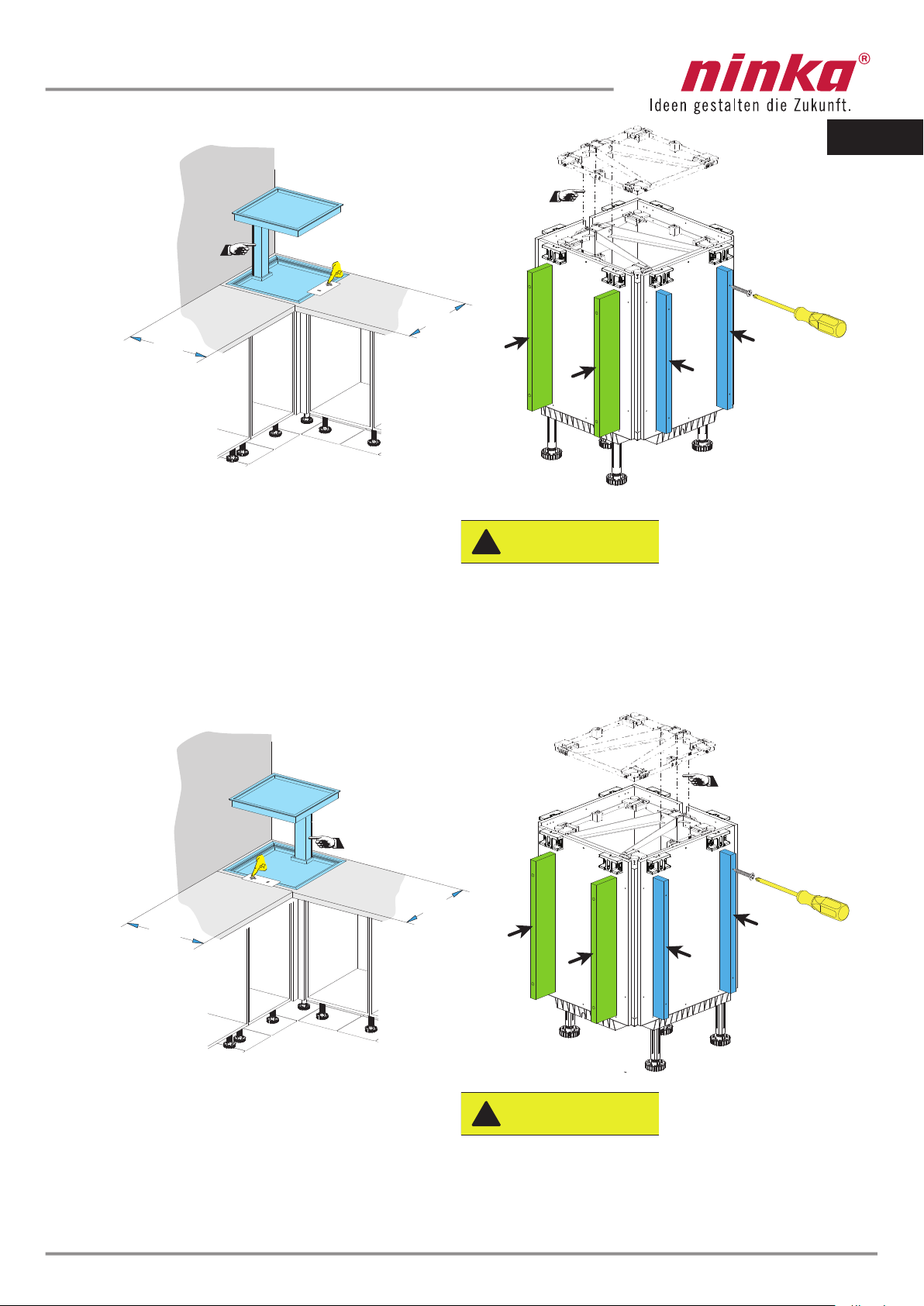 ninka®
Ideen gestalten die Zukunft.