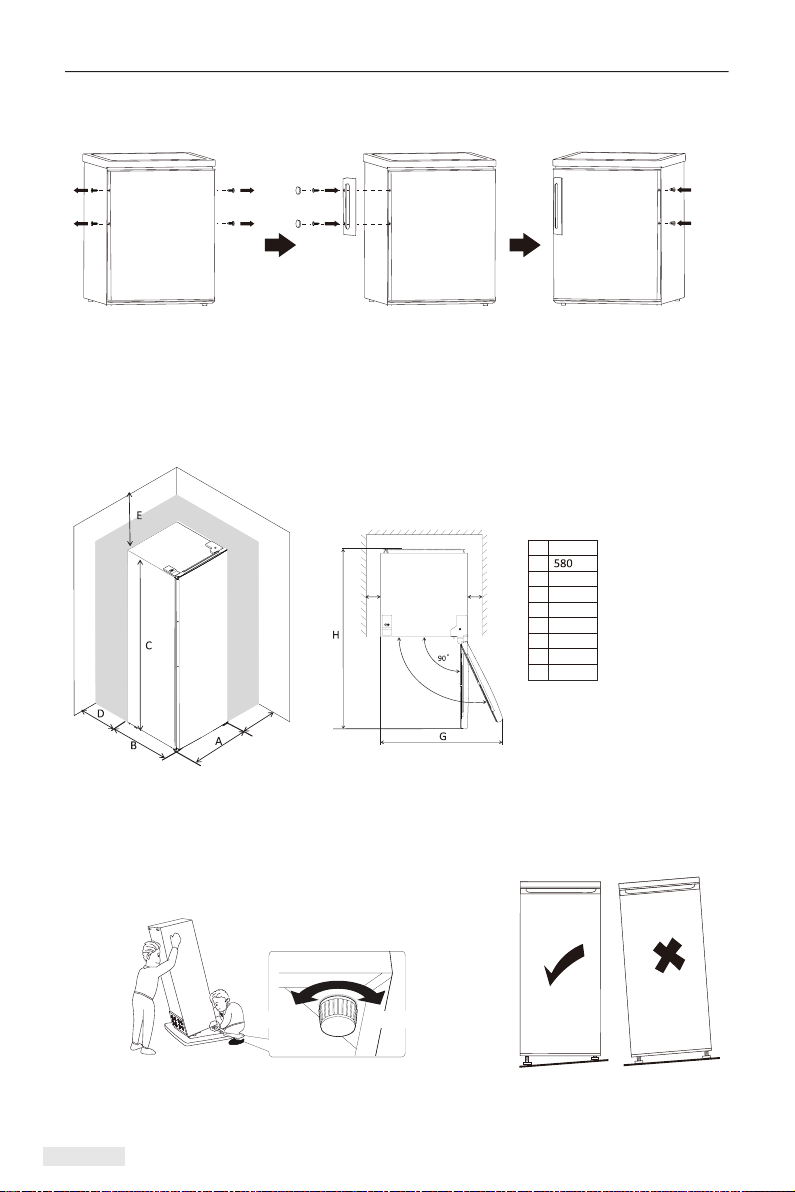 E

C

D

B

A

H

90°

G

|  |  |
|---|---|
|  |  |
|  | 580 |
|  |  |
|  |  |
|  |  |
|  |  |
|  |  |
|  |  |
|  |  |