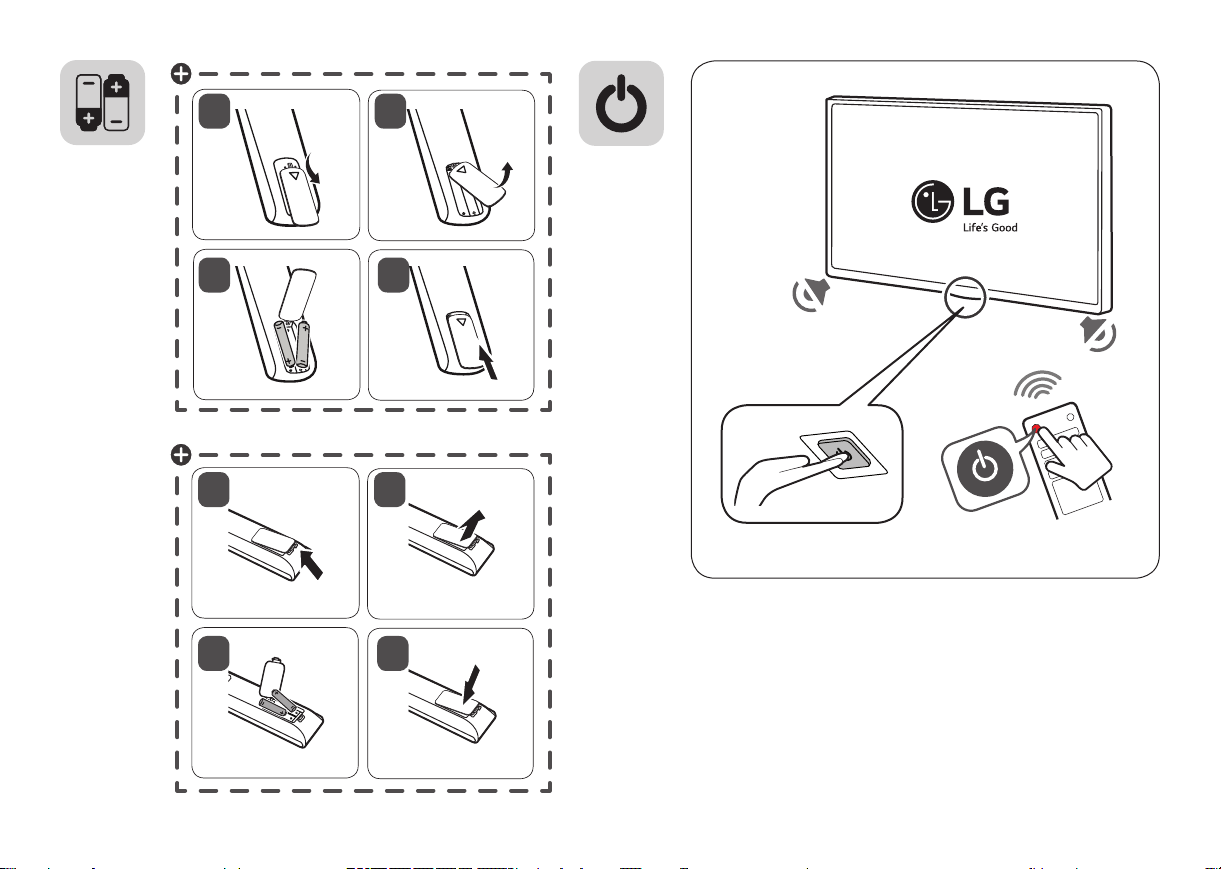 LG
Life's Good